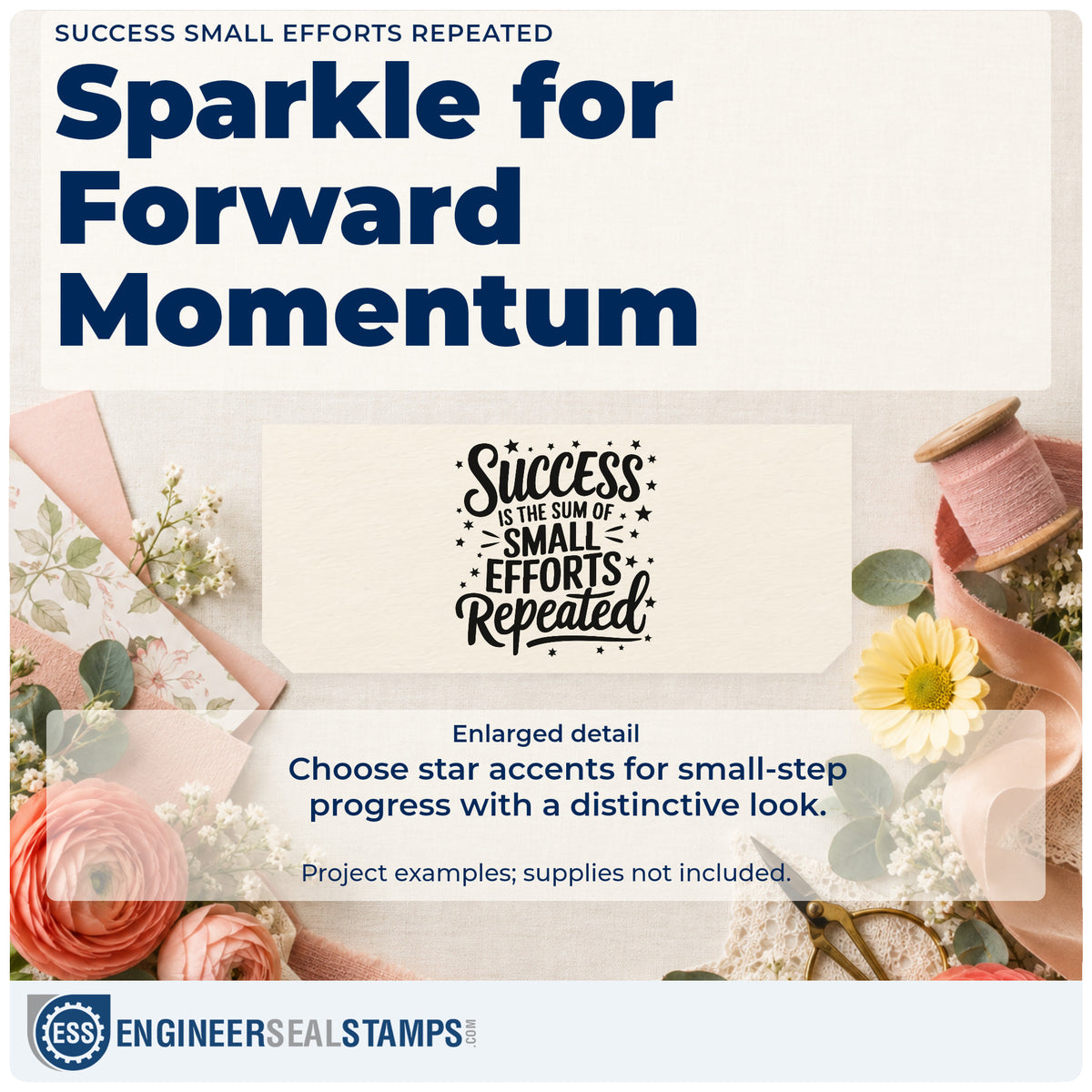 SUCCESS SMALL EFFORTS REPEATED

Sparkle for Forward Momentum

SUCCESS
IS THE SUM OF
SMALL
EFFORTS
Repeated

Enlarged detail

Choose star accents for small-step progress with a distinctive look.

Project examples; supplies not included.

ESS ENGINEERSEALSTAMPS.COM