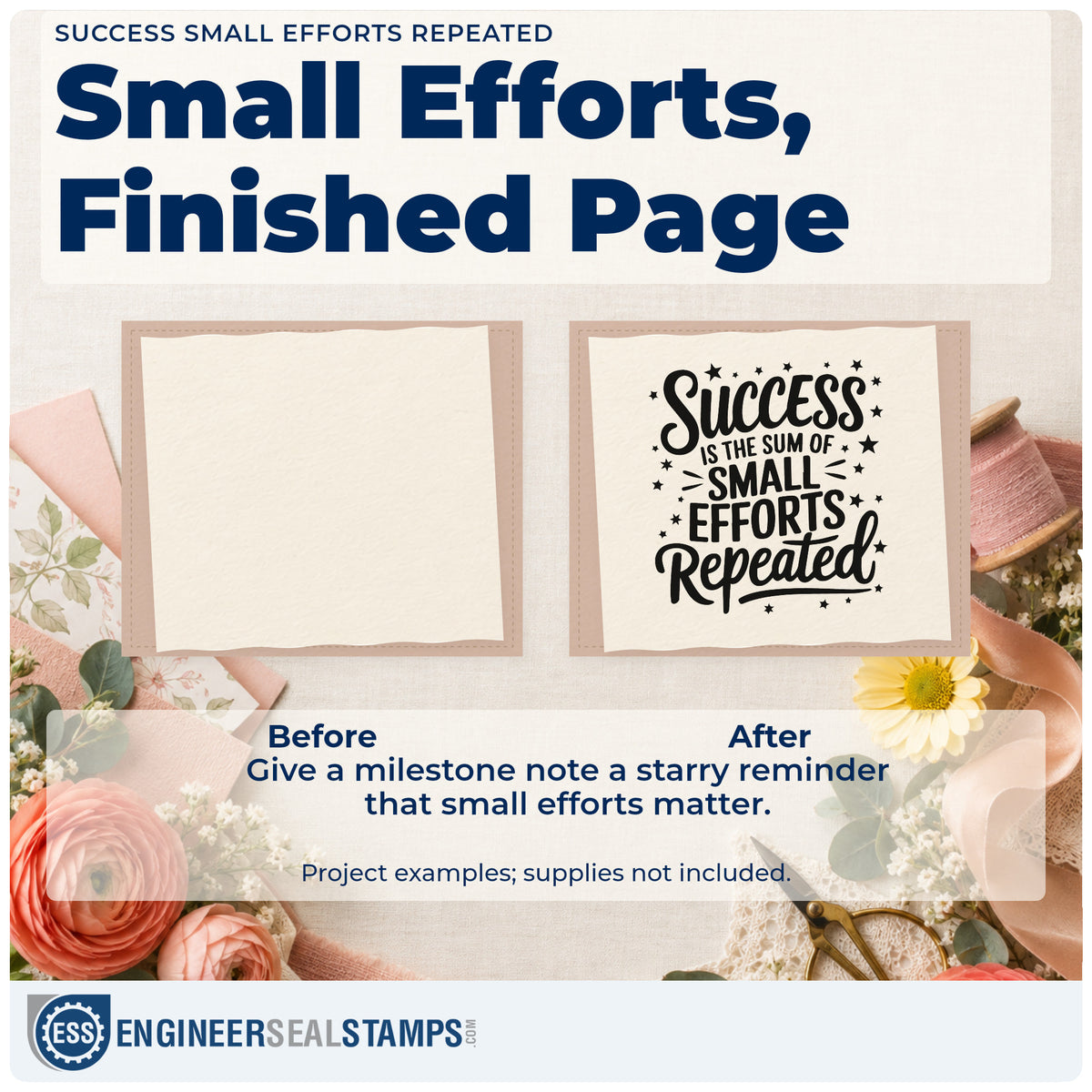 SUCCESS SMALL EFFORTS REPEATED

Small Efforts, Finished Page

SUCCESS IS THE SUM OF SMALL EFFORTS Repeated

Before

After

Give a milestone note a starry reminder that small efforts matter.

Project examples; supplies not included.

ESS ENGINEERSEALSTAMPS.COM