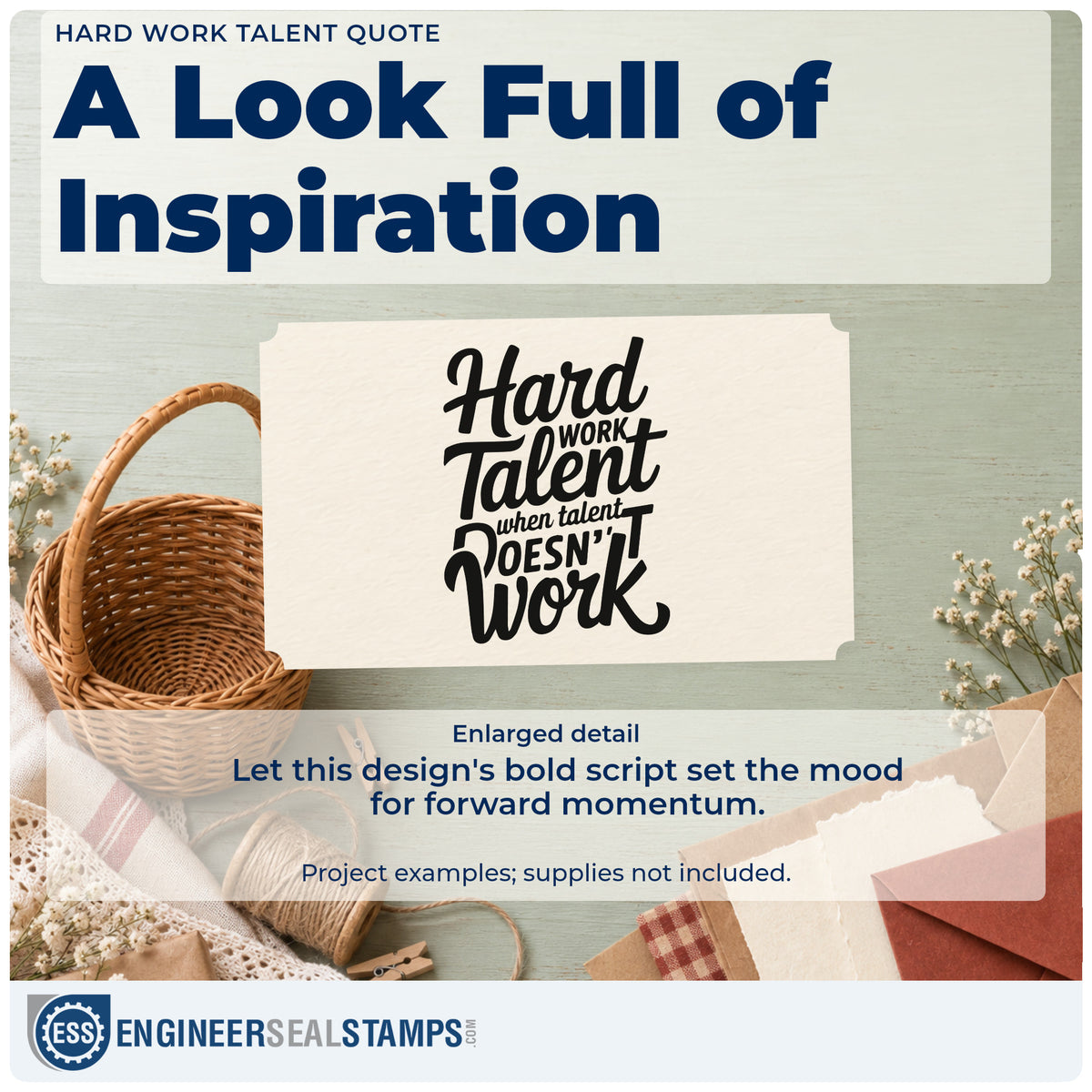 HARD WORK TALENT QUOTE

A Look Full of Inspiration

Hard
WORK
Talent
when talent
DOESN'T
Work

Enlarged detail

Let this design's bold script set the mood for forward momentum.

Project examples; supplies not included.

ESS ENGINEERSEALSTAMPS.COM