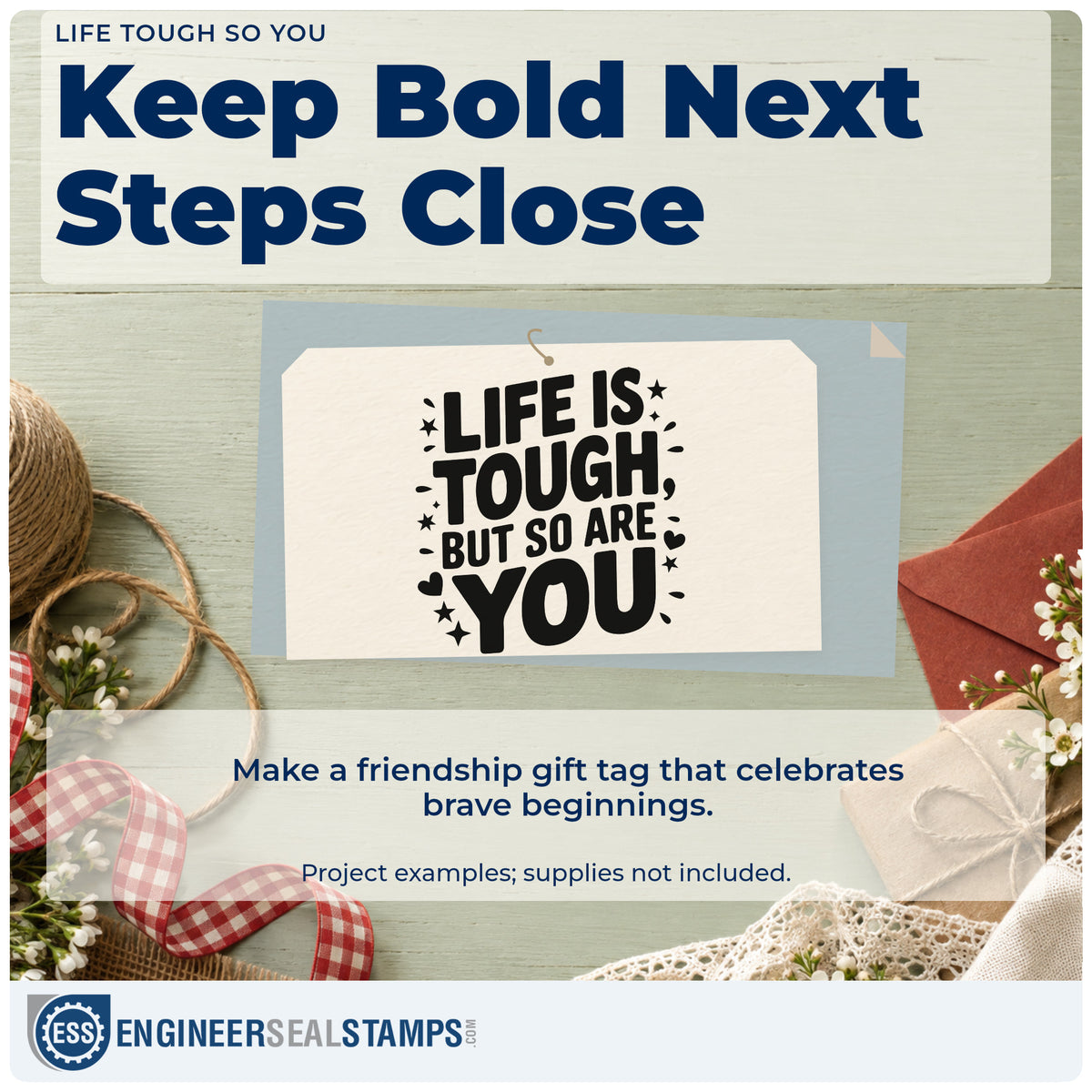 LIFE TOUGH SO YOU

Keep Bold Next Steps Close

LIFE IS TOUGH, BUT SO ARE YOU

Make a friendship gift tag that celebrates brave beginnings.

Project examples; supplies not included.

ESS ENGINEERSEALSTAMPS.COM