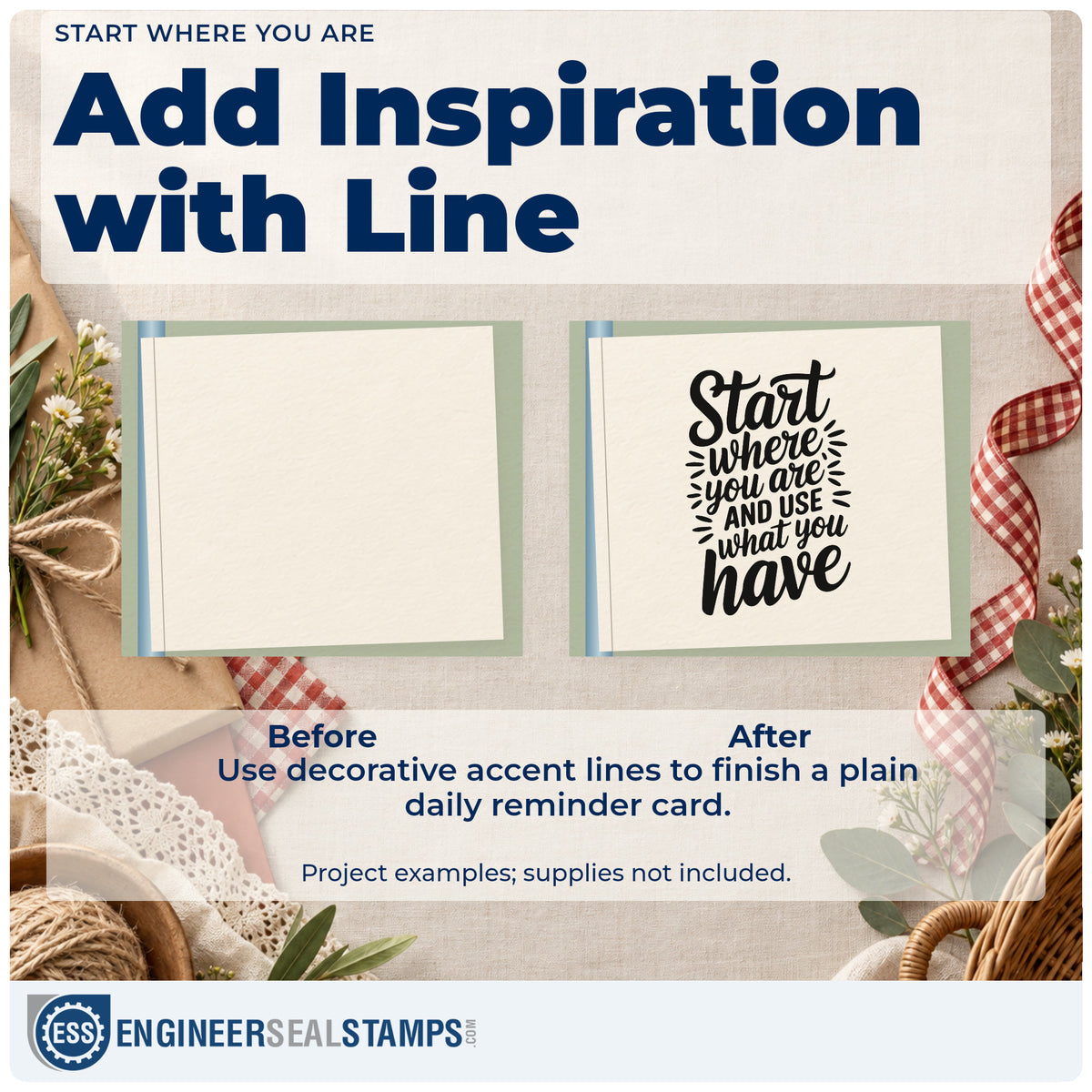 START WHERE YOU ARE

Add Inspiration with Line

Start where you are AND USE what you have

Before

After

Use decorative accent lines to finish a plain daily reminder card.

Project examples; supplies not included.

ESS

ENGINEERSEALSTAMPS.COM