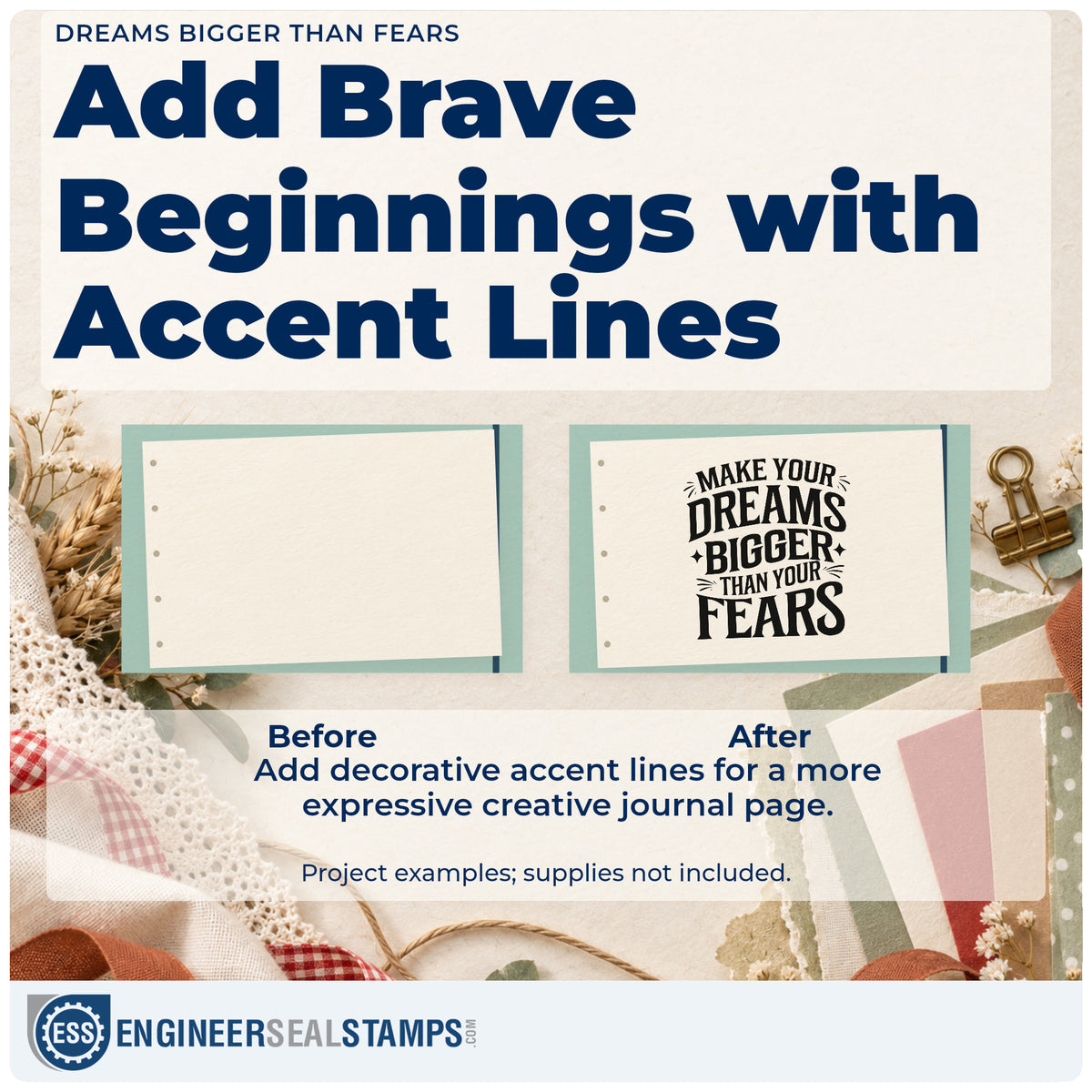 DREAMS BIGGER THAN FEARS

Add Brave Beginnings with Accent Lines

MAKE YOUR DREAMS BIGGER THAN YOUR FEARS

Before

After

Add decorative accent lines for a more expressive creative journal page.

Project examples; supplies not included.

ESS

ENGINEERSEALSTAMPS.COM