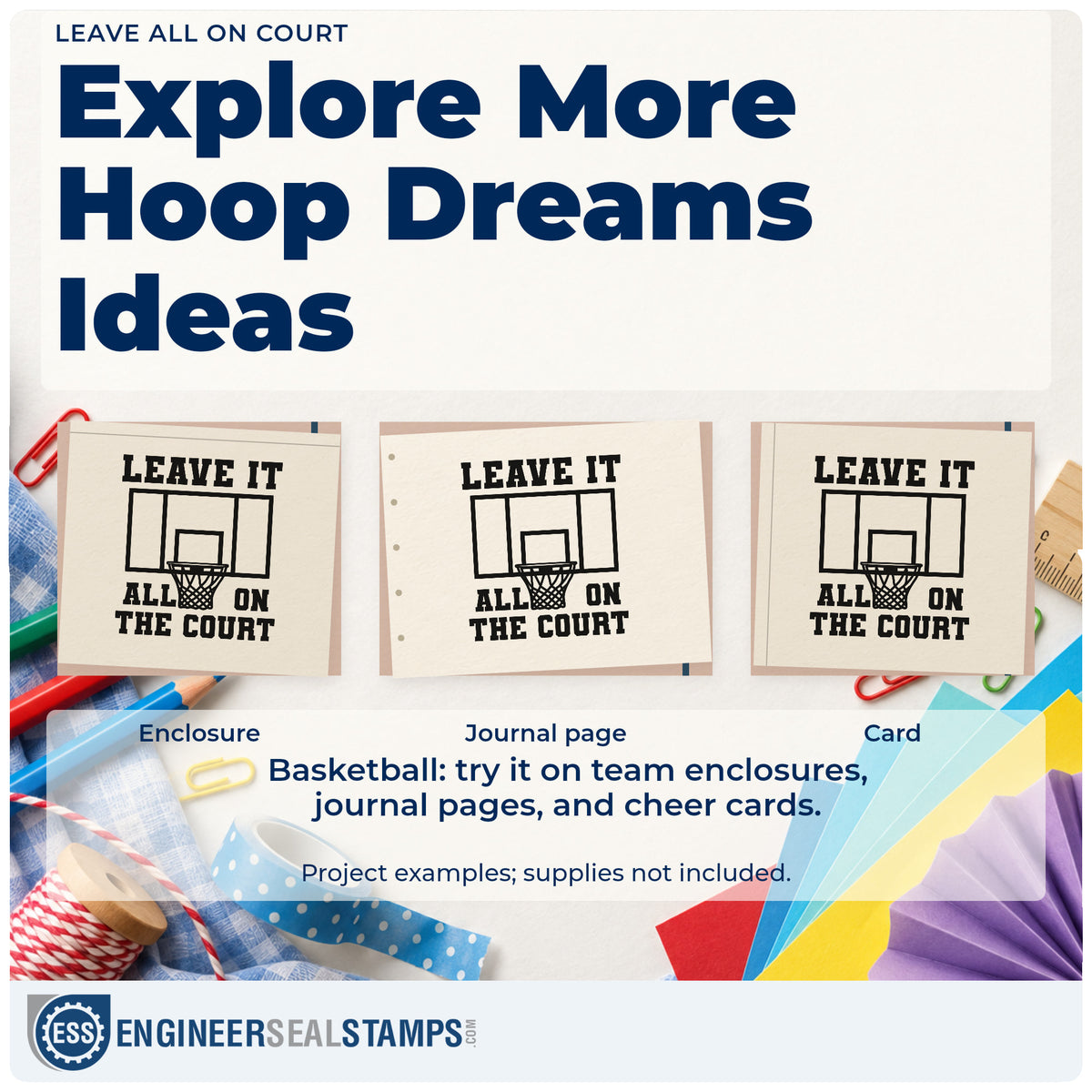 LEAVE ALL ON COURT

Explore More Hoop Dreams Ideas

LEAVE IT ALL ON THE COURT

LEAVE IT ALL ON THE COURT

LEAVE IT ALL ON THE COURT

Enclosure

Journal page

Card

Basketball: try it on team enclosures, journal pages, and cheer cards.

Project examples; supplies not included.

ESS

ENGINEERSEALSTAMPS.COM