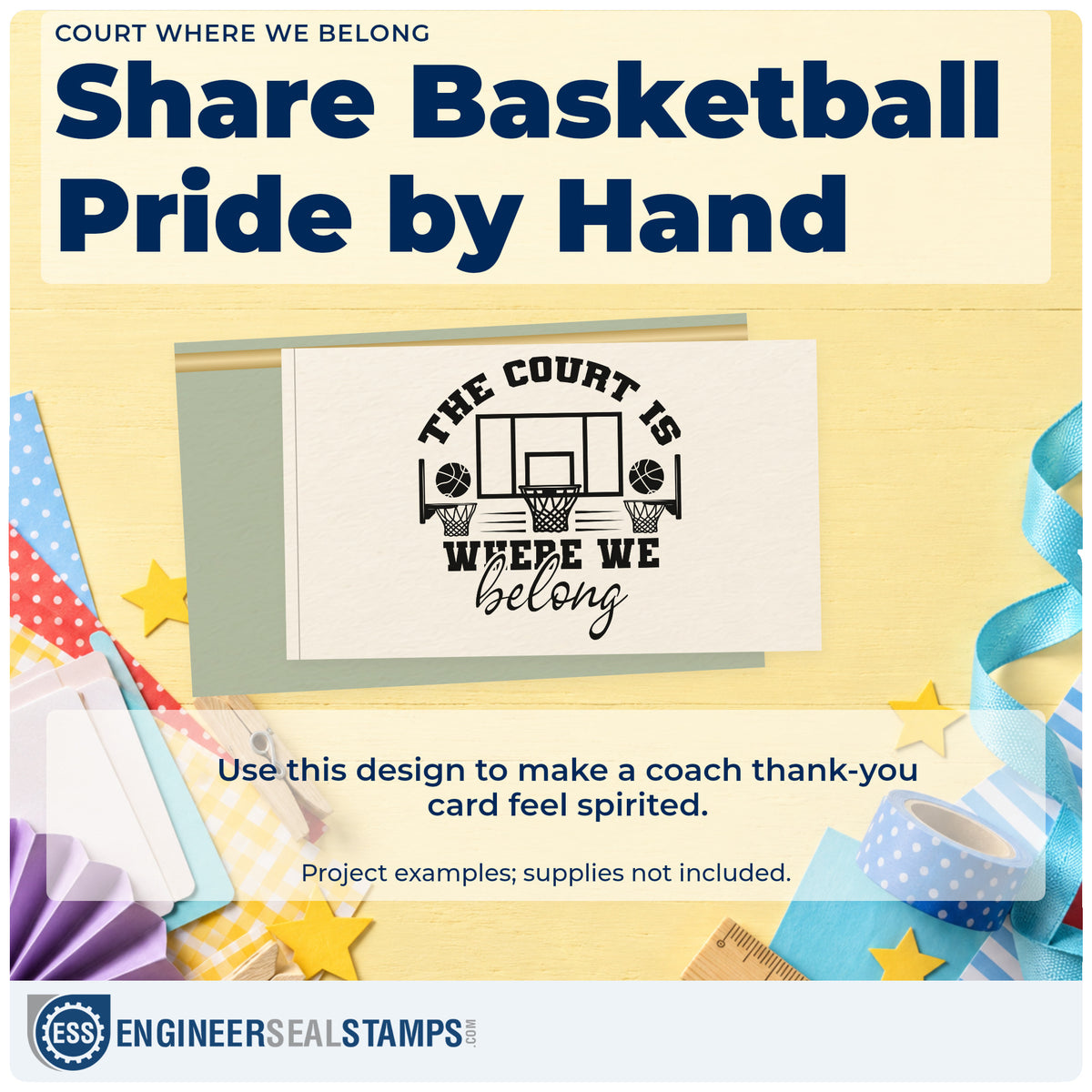 COURT WHERE WE BELONG

Share Basketball Pride by Hand

THE COURT IS
WHERE WE
belong

Use this design to make a coach thank-you card feel spirited.

Project examples; supplies not included.

ESS ENGINEERSEALSTAMPS.COM