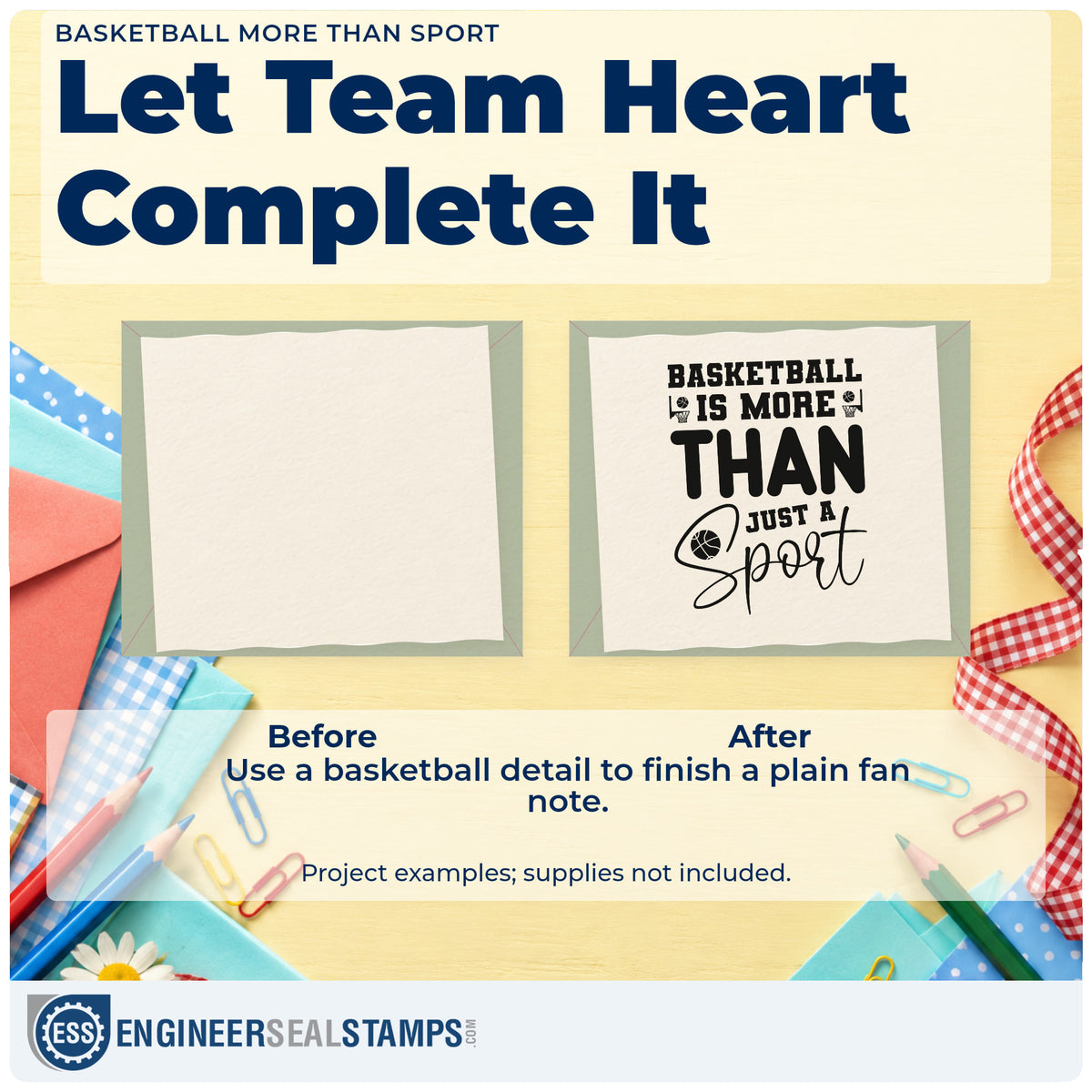 BASKETBALL MORE THAN SPORT

Let Team Heart Complete It

BASKETBALL IS MORE THAN JUST A Sport

Before

After

Use a basketball detail to finish a plain fan note.

Project examples; supplies not included.

ESS ENGINEERSEALSTAMPS.COM