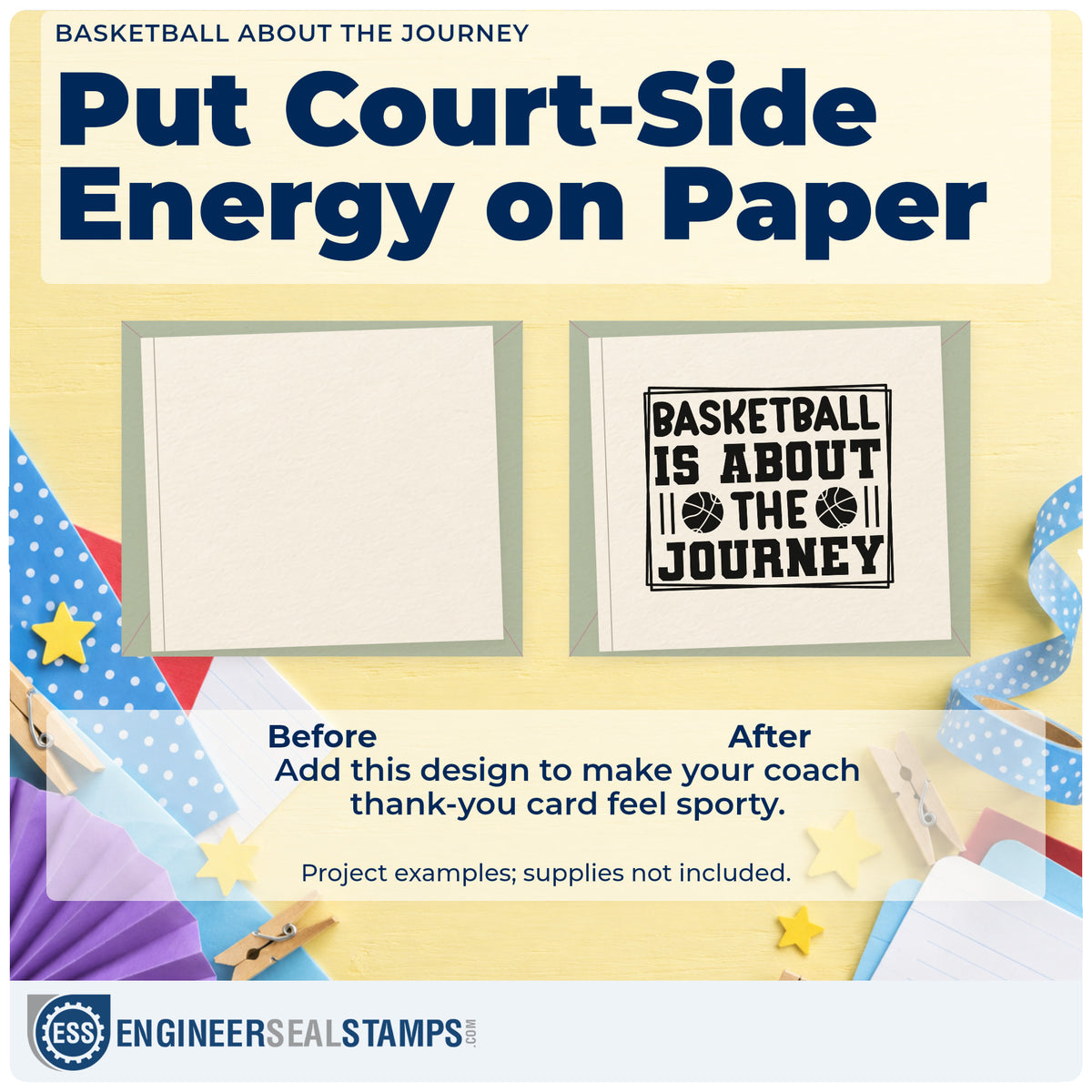 BASKETBALL ABOUT THE JOURNEY

Put Court-Side Energy on Paper

BASKETBALL IS ABOUT THE JOURNEY

Before

After

Add this design to make your coach thank-you card feel sporty.

Project examples; supplies not included.

ESS ENGINEERSEALSTAMPS.COM