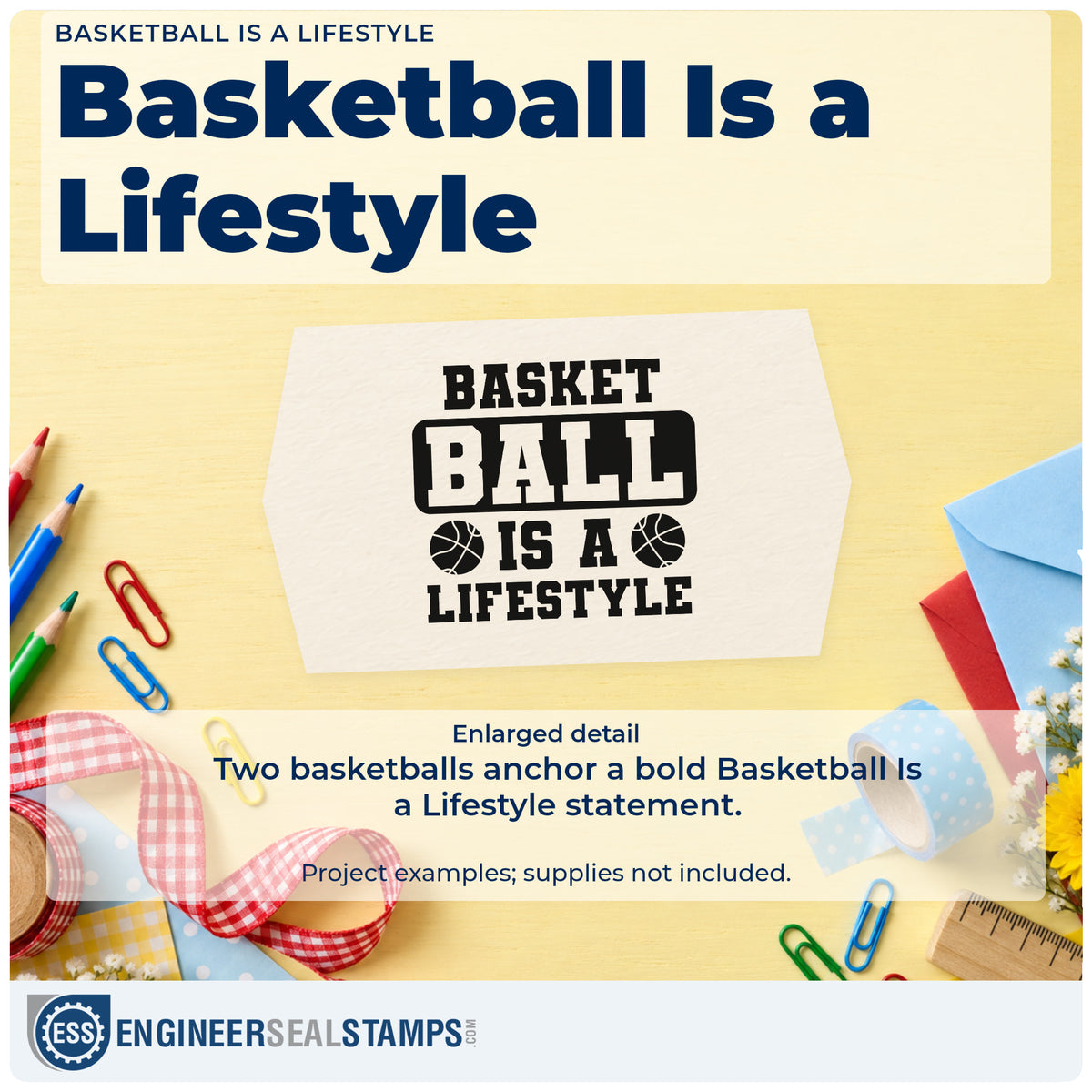 BASKETBALL IS A LIFESTYLE

Basketball Is a Lifestyle

BASKET
BALL
IS A
LIFESTYLE

Enlarged detail

Two basketballs anchor a bold Basketball Is a Lifestyle statement.

Project examples; supplies not included.

ESS ENGINEERSEALSTAMPS.COM