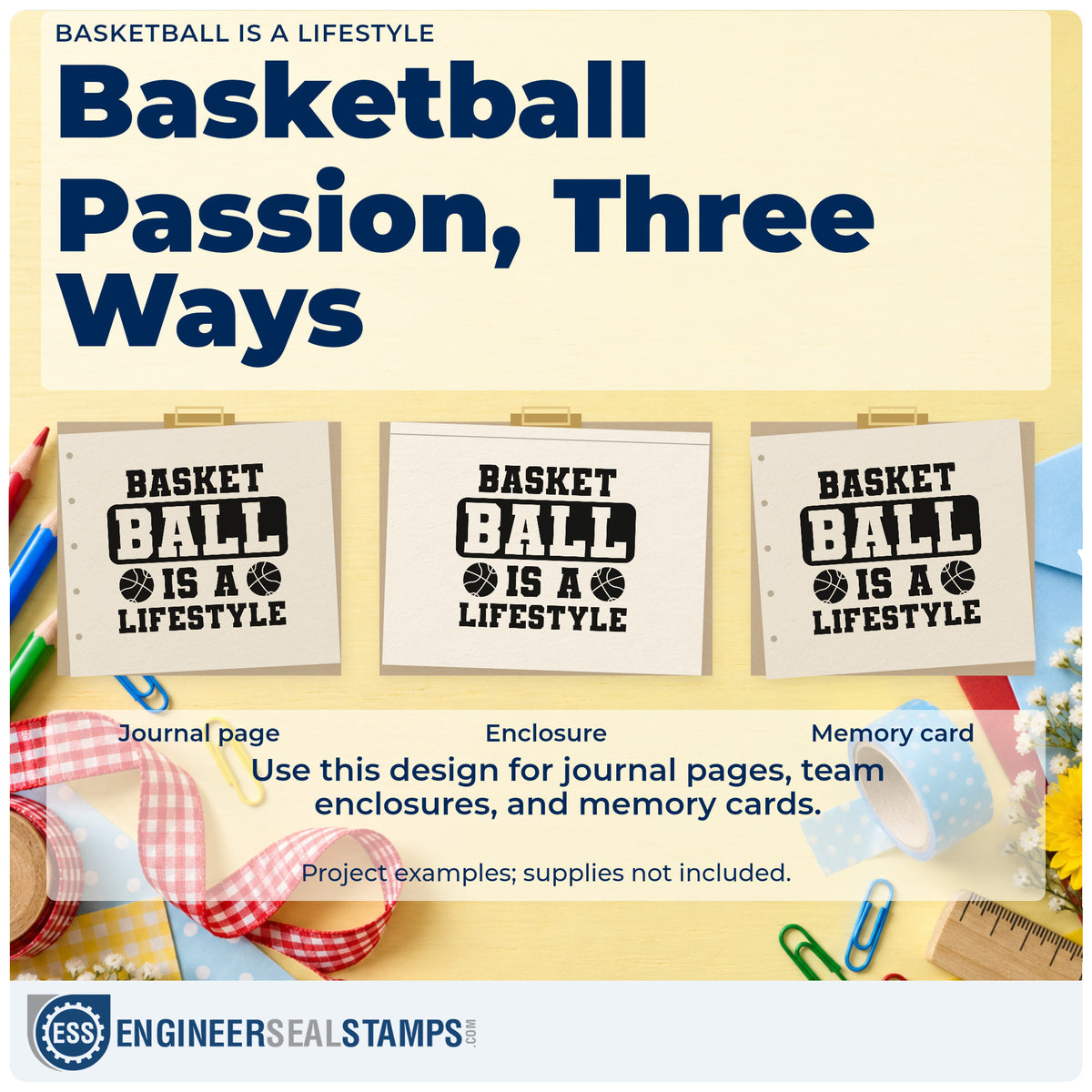 BASKETBALL IS A LIFESTYLE

Basketball Passion, Three Ways

BASKET BALL IS A LIFESTYLE

BASKET BALL IS A LIFESTYLE

BASKET BALL IS A LIFESTYLE

Journal page

Enclosure

Memory card

Use this design for journal pages, team enclosures, and memory cards.

Project examples; supplies not included.

ESS ENGINEERSEALSTAMPS.COM