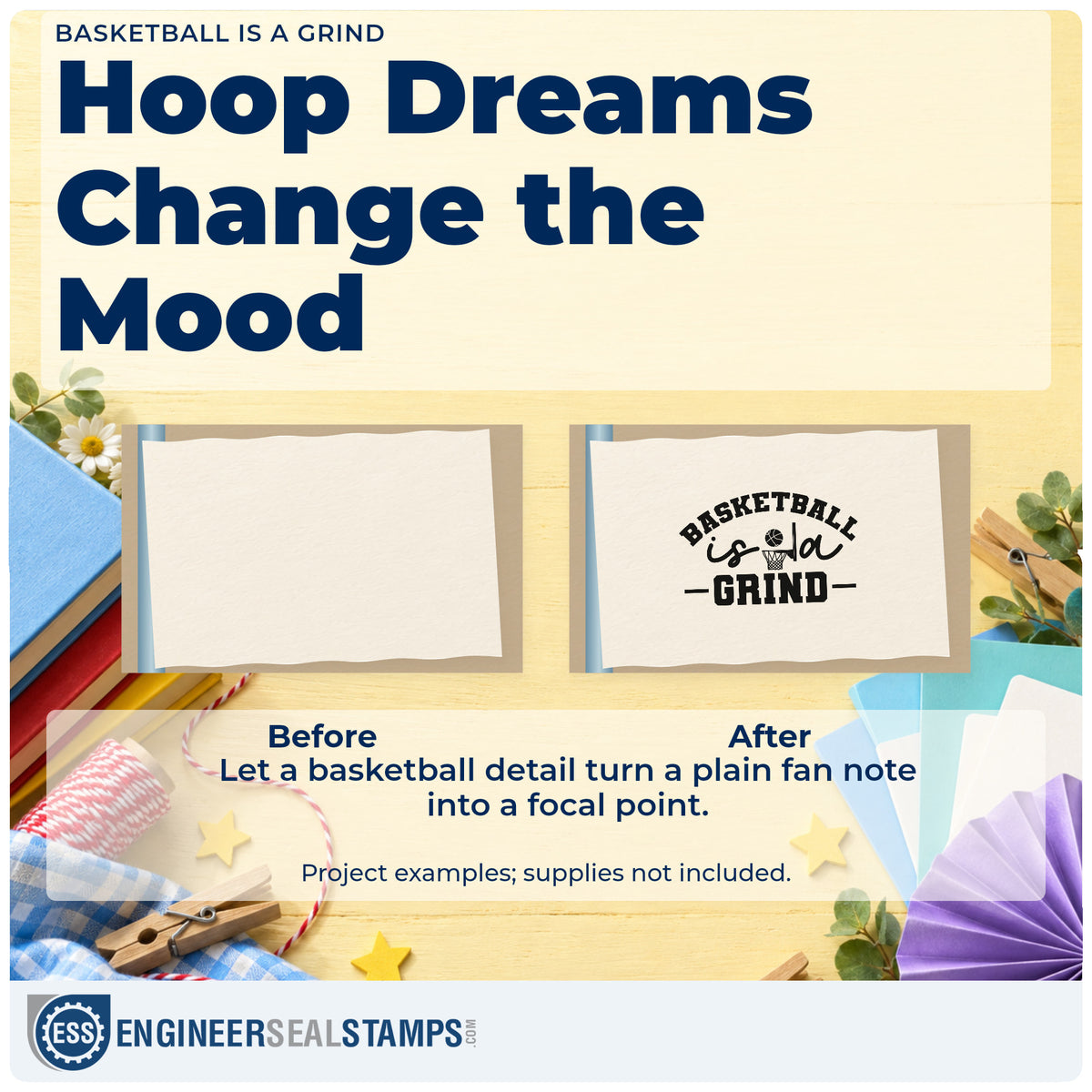 BASKETBALL IS A GRIND

Hoop Dreams Change the Mood

BASKETBALL
is a
-GRIND-

Before

After

Let a basketball detail turn a plain fan note into a focal point.

Project examples; supplies not included.

ESS ENGINEERSEALSTAMPS.COM