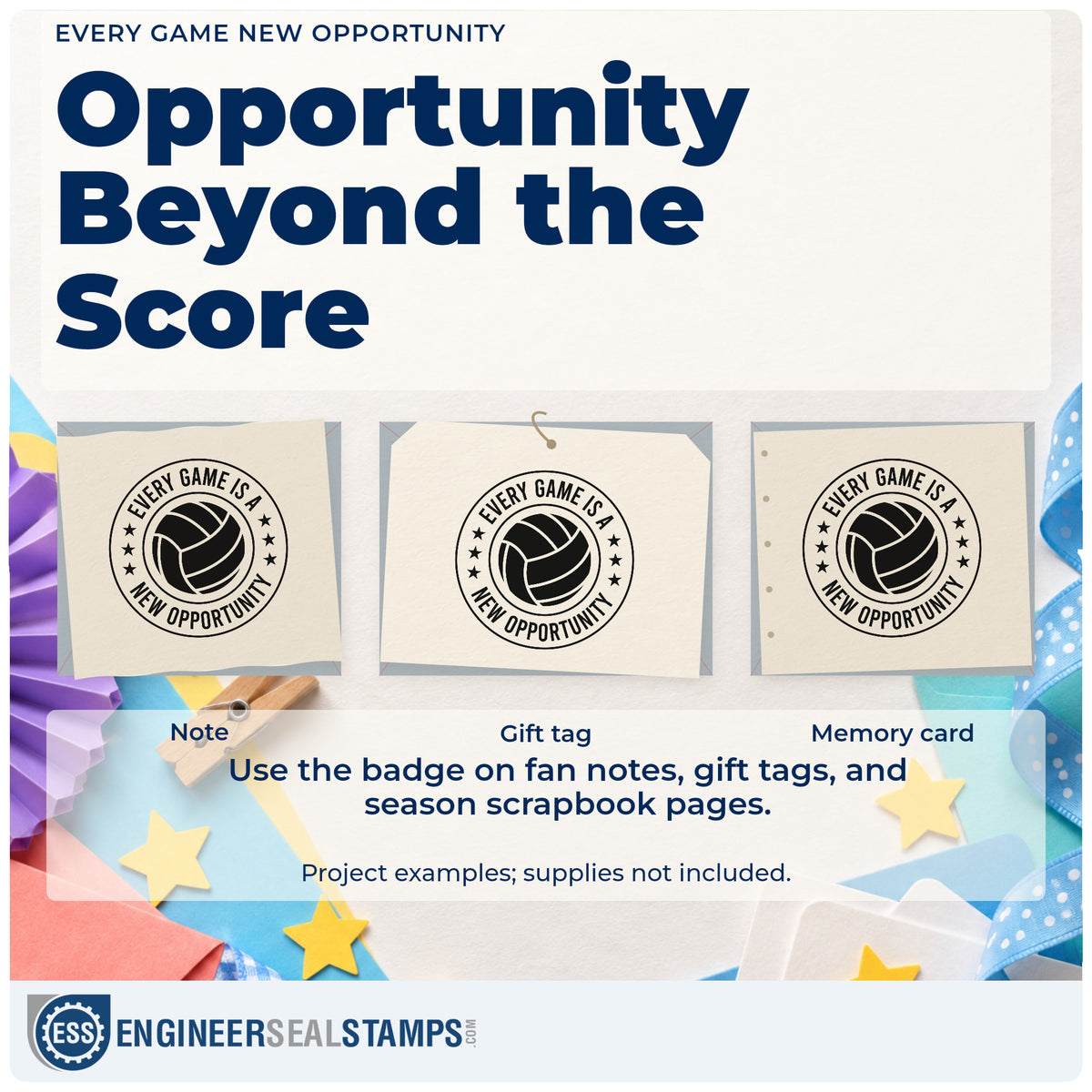 EVERY GAME NEW OPPORTUNITY

Opportunity Beyond the Score

EVERY GAME IS A NEW OPPORTUNITY

EVERY GAME IS A NEW OPPORTUNITY

EVERY GAME IS A NEW OPPORTUNITY

Note

Gift tag

Memory card

Use the badge on fan notes, gift tags, and season scrapbook pages.

Project examples; supplies not included.

ESS ENGINEERSEALSTAMPS.COM