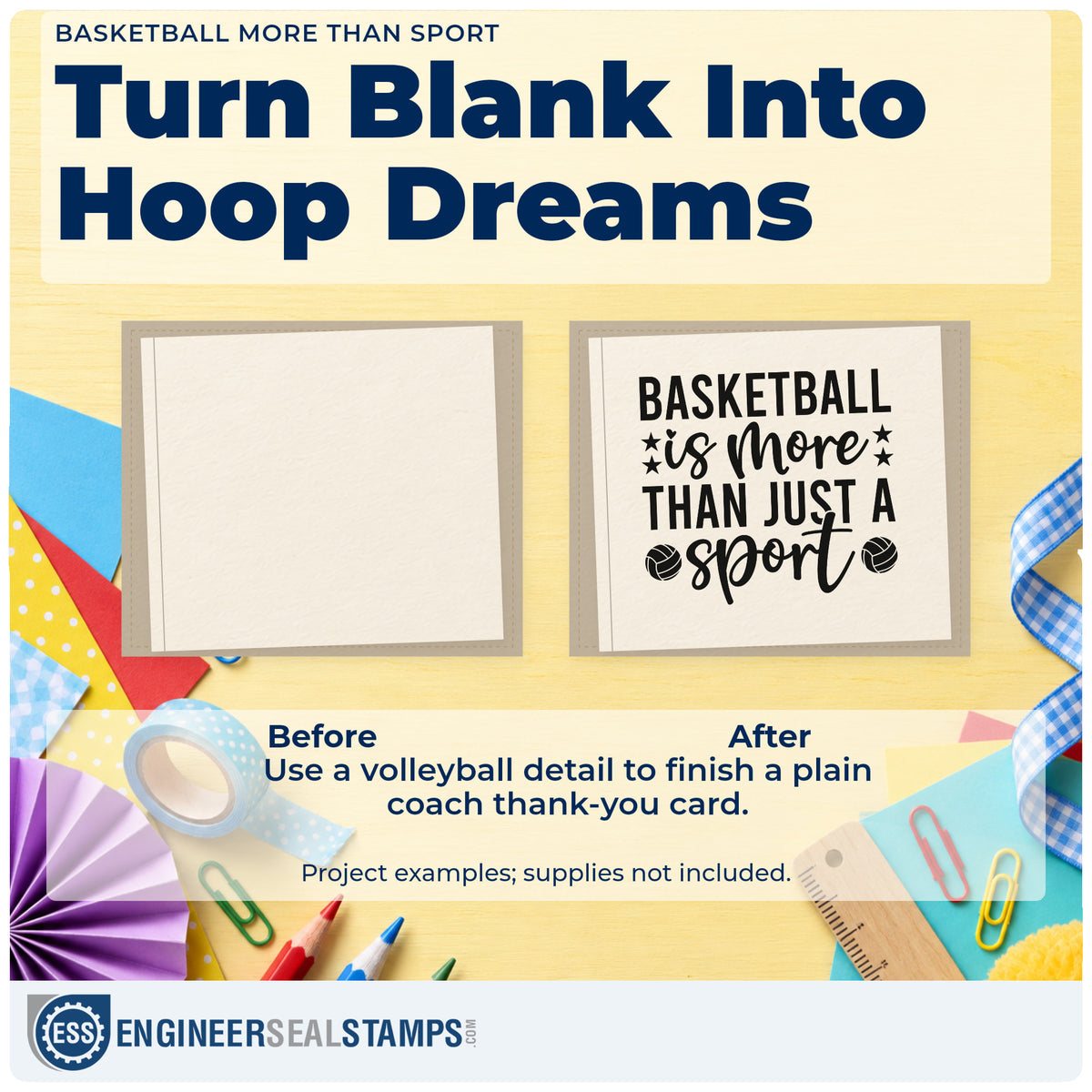 BASKETBALL MORE THAN SPORT

Turn Blank Into Hoop Dreams

BASKETBALL is more THAN JUST A sport

Before

After

Use a volleyball detail to finish a plain coach thank-you card.

Project examples; supplies not included.

ESS ENGINEERSEALSTAMPS.COM