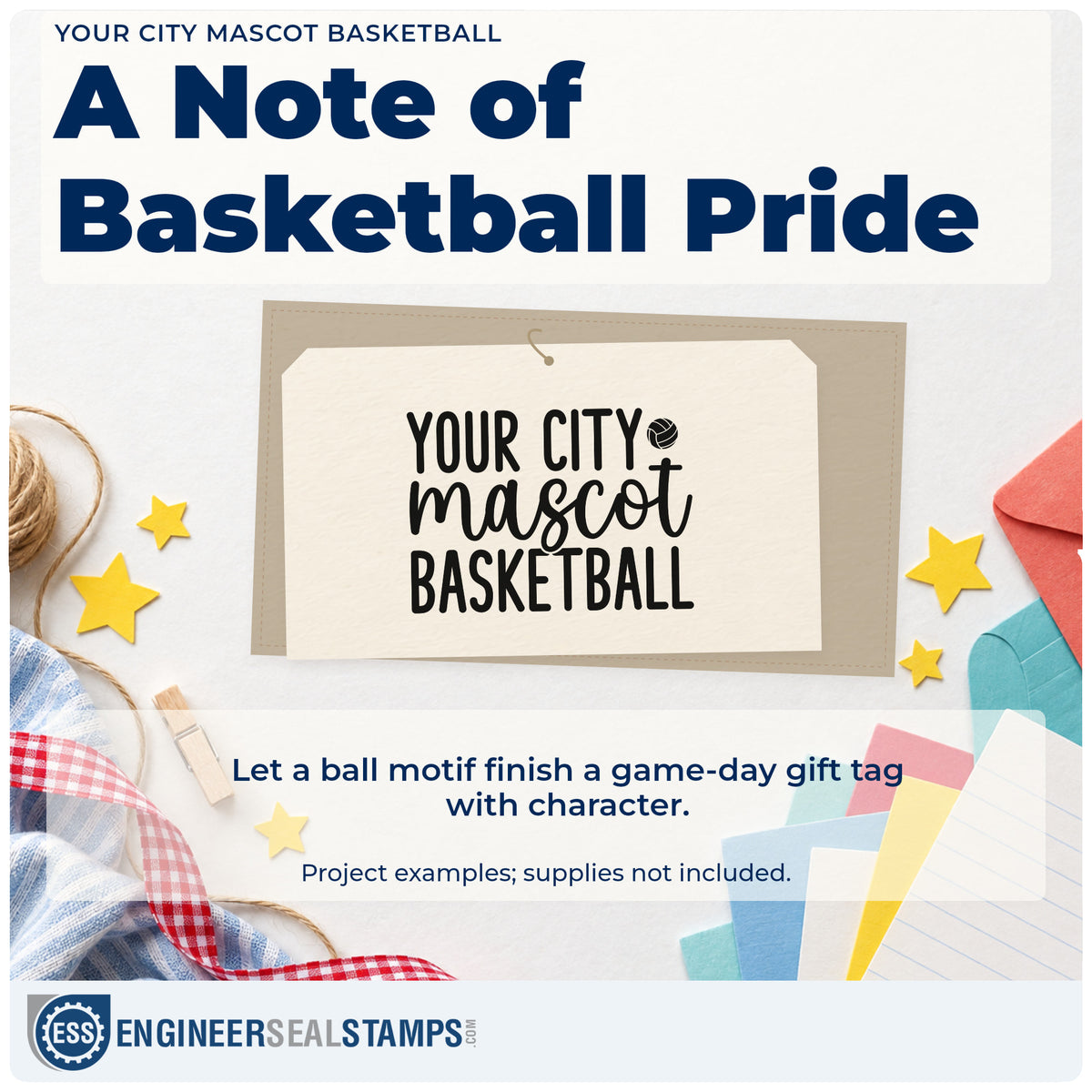 YOUR CITY MASCOT BASKETBALL

A Note of Basketball Pride

YOUR CITY
mascot
BASKETBALL

Let a ball motif finish a game-day gift tag with character.

Project examples; supplies not included.

ESS ENGINEERSEALSTAMPS.COM