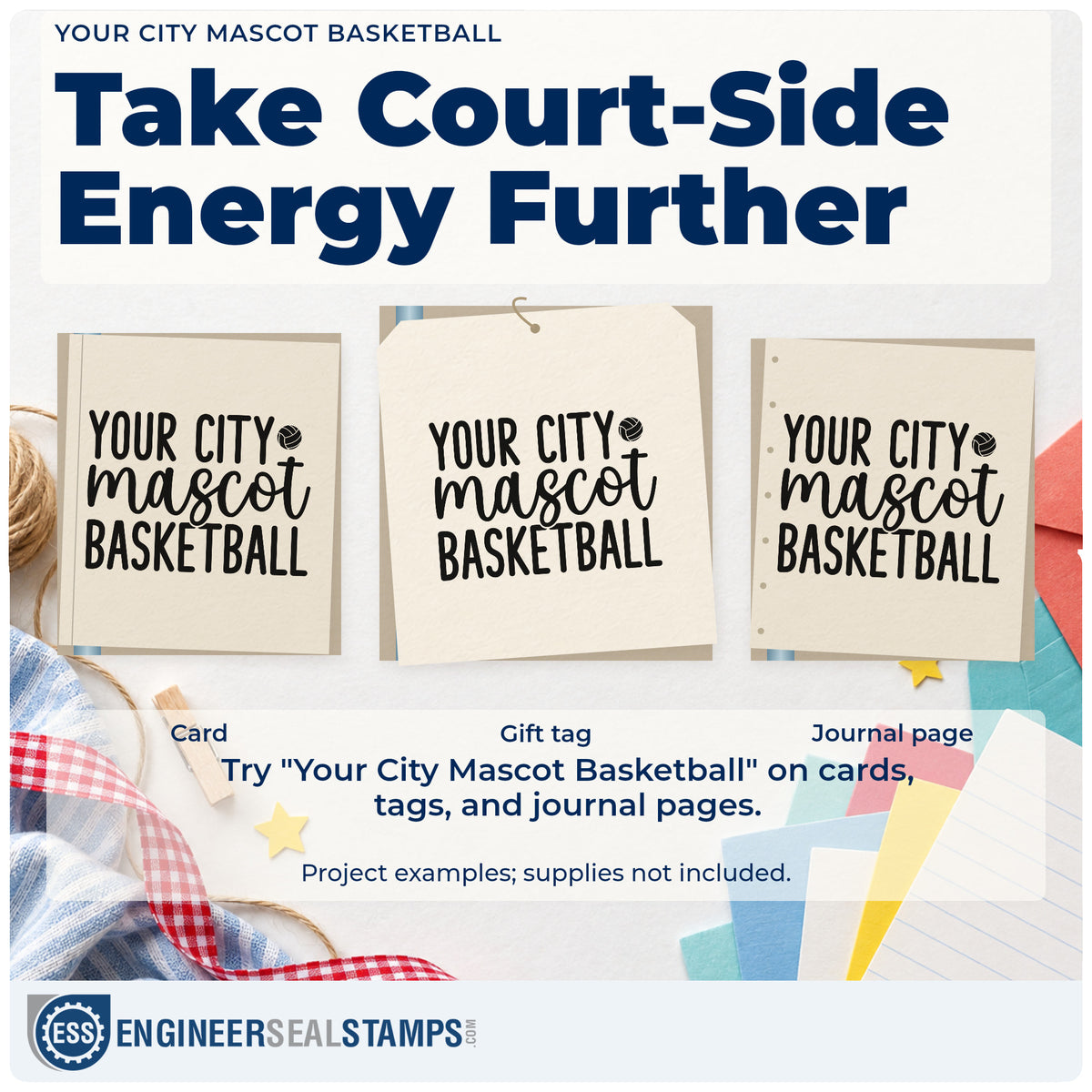 YOUR CITY MASCOT BASKETBALL

Take Court-Side Energy Further

YOUR CITY mascot BASKETBALL

YOUR CITY mascot BASKETBALL

YOUR CITY mascot BASKETBALL

Card

Gift tag

Journal page

Try "Your City Mascot Basketball" on cards, tags, and journal pages.

Project examples; supplies not included.

ESS ENGINEERSEALSTAMPS.COM