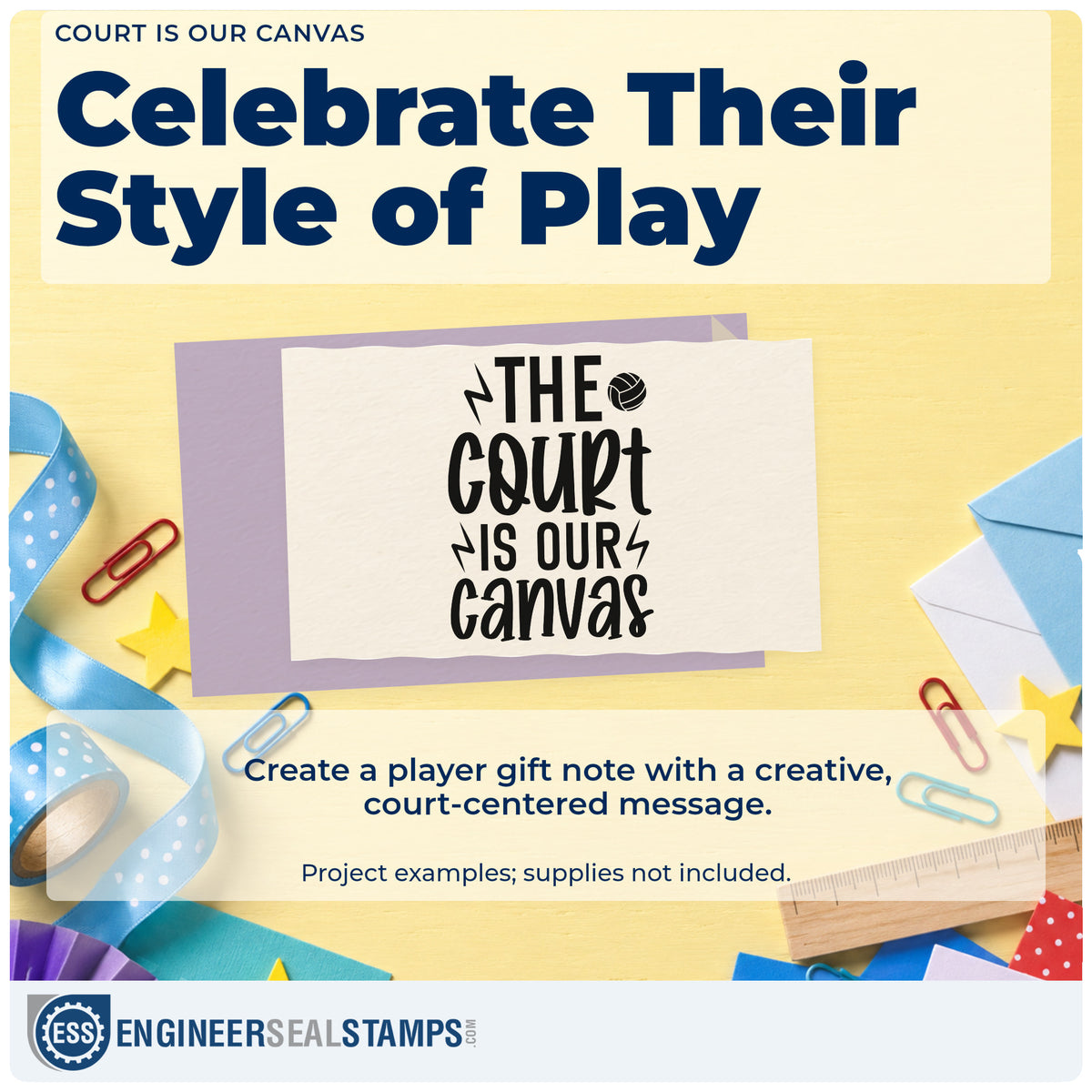 COURT IS OUR CANVAS

Celebrate Their Style of Play

THE
COURT
IS OUR
CANVAS

Create a player gift note with a creative, court-centered message.

Project examples; supplies not included.

ESS

ENGINEERSEALSTAMPS.COM