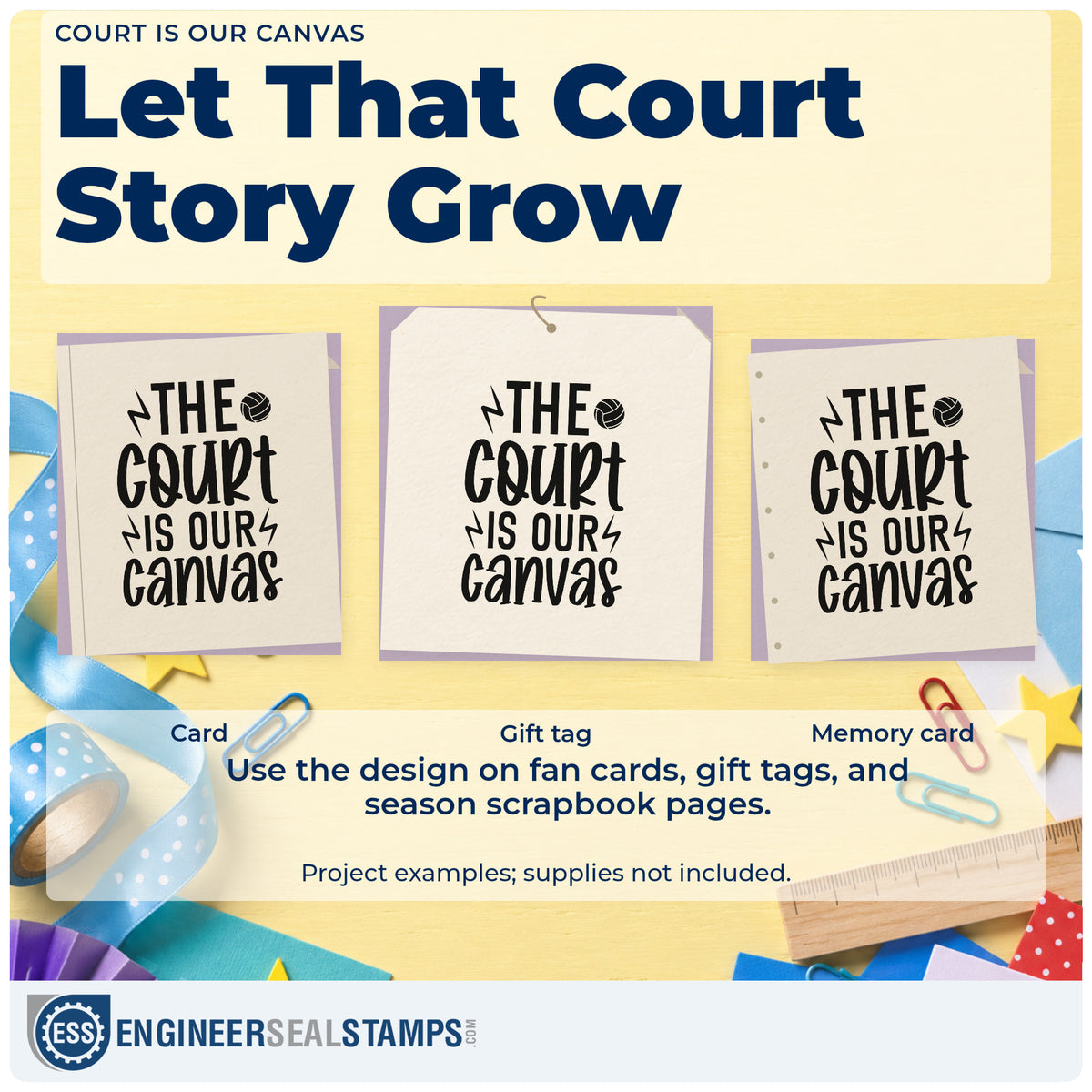 COURT IS OUR CANVAS

Let That Court Story Grow

THE COURT IS OUR CANVAS

THE COURT IS OUR CANVAS

THE COURT IS OUR CANVAS

Card

Gift tag

Memory card

Use the design on fan cards, gift tags, and season scrapbook pages.

Project examples; supplies not included.

ESS ENGINEERSEALSTAMPS.COM