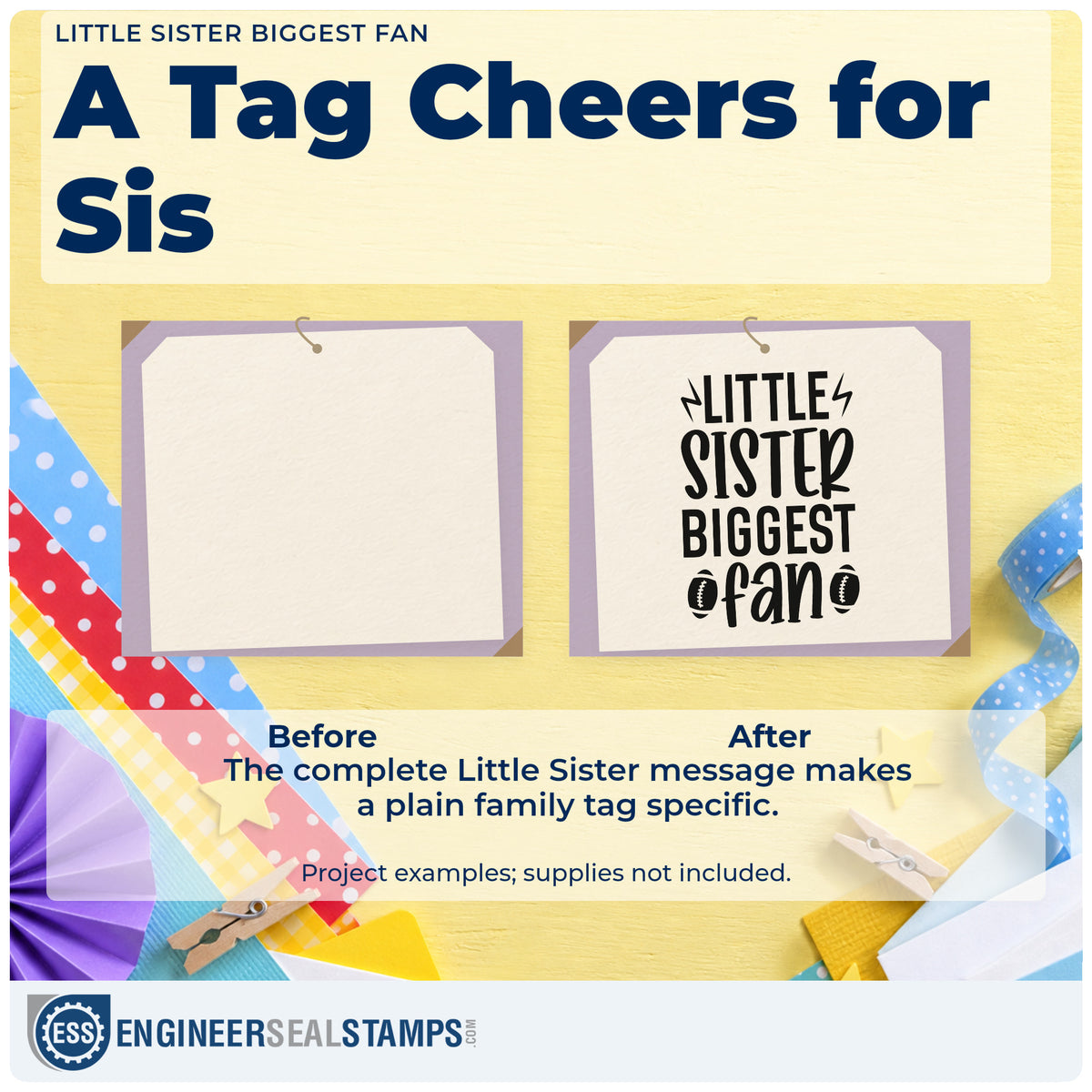 LITTLE SISTER BIGGEST FAN

A Tag Cheers for Sis

LITTLE SISTER BIGGEST fan

Before

After

The complete Little Sister message makes a plain family tag specific.

Project examples; supplies not included.

ESS ENGINEERSEALSTAMPS.COM