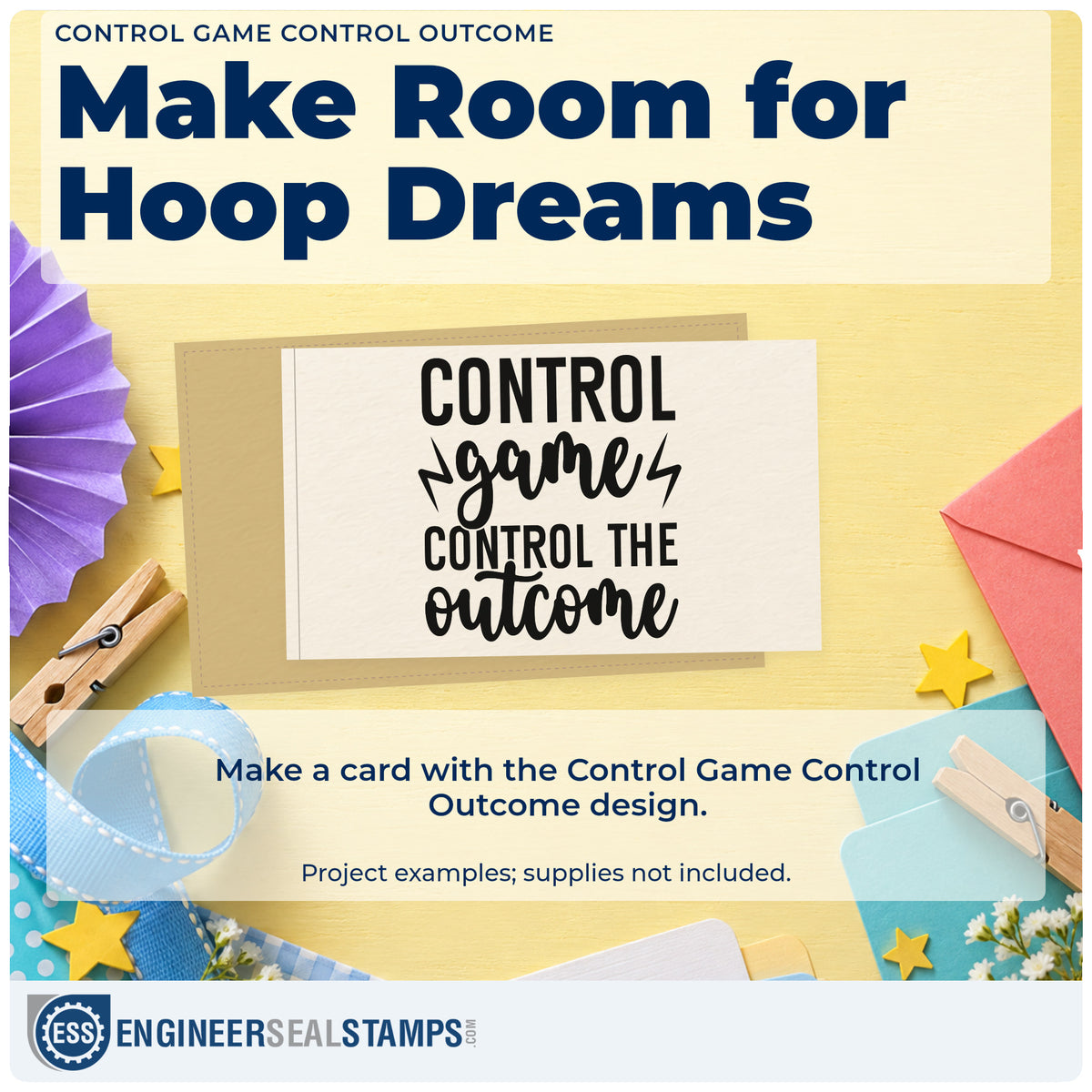 CONTROL GAME CONTROL OUTCOME

Make Room for Hoop Dreams

CONTROL
game
CONTROL THE
outcome

Make a card with the Control Game Control Outcome design.

Project examples; supplies not included.

ESS ENGINEERSEALSTAMPS.COM