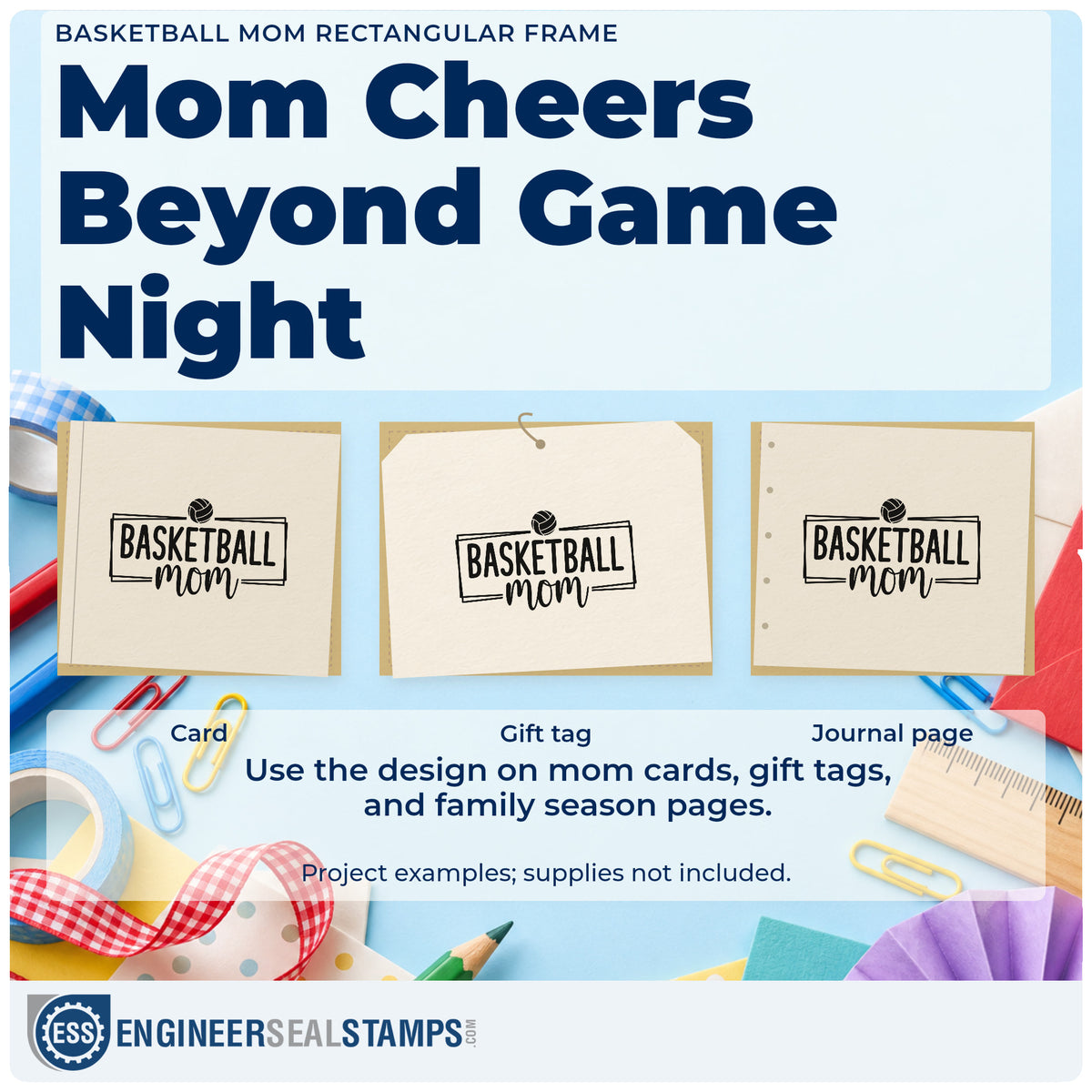 BASKETBALL MOM RECTANGULAR FRAME

Mom Cheers Beyond Game Night

BASKETBALL mom

BASKETBALL mom

BASKETBALL mom

Card

Gift tag

Journal page

Use the design on mom cards, gift tags, and family season pages.

Project examples; supplies not included.

ESS ENGINEERSEALSTAMPS.COM