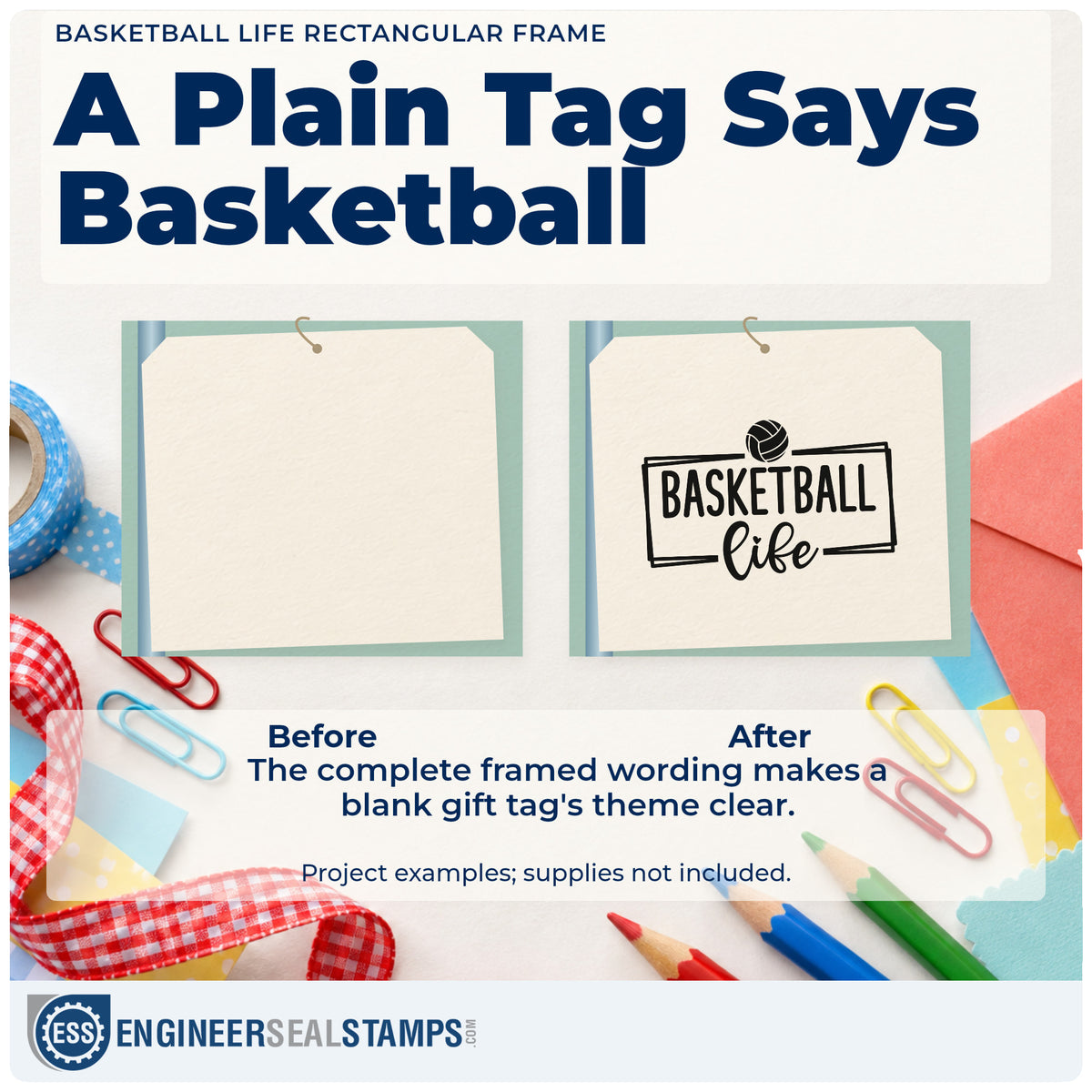 BASKETBALL LIFE RECTANGULAR FRAME

A Plain Tag Says Basketball

BASKETBALL
life

Before

After

The complete framed wording makes a blank gift tag's theme clear.

Project examples; supplies not included.

ESS ENGINEERSEALSTAMPS.COM