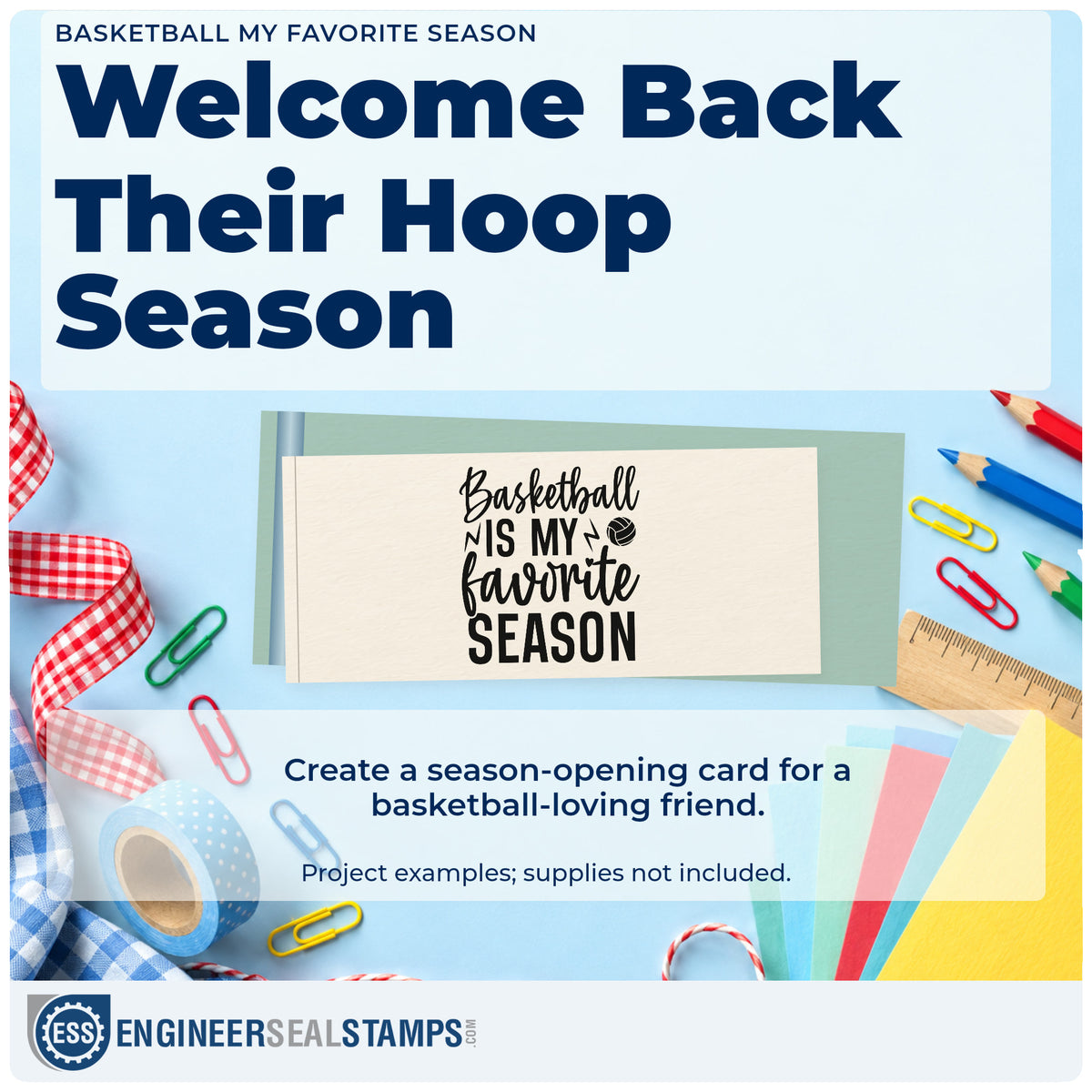 BASKETBALL MY FAVORITE SEASON

Welcome Back Their Hoop Season

Basketball
IS MY
favorite
SEASON

Create a season-opening card for a basketball-loving friend.

Project examples; supplies not included.

ESS ENGINEERSEALSTAMPS.COM