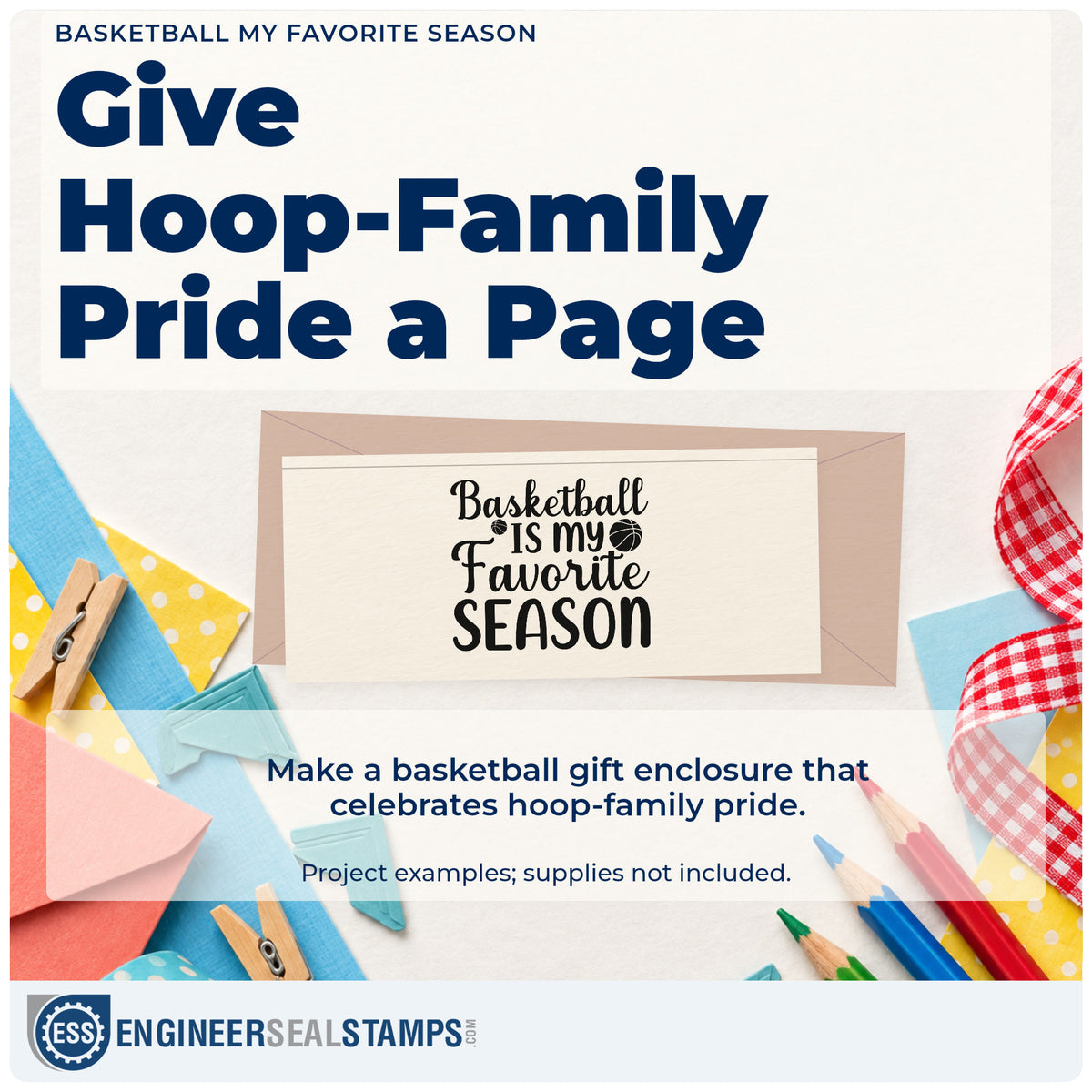 BASKETBALL MY FAVORITE SEASON

Give Hoop-Family Pride a Page

Basketball IS MY Favorite SEASON

Make a basketball gift enclosure that celebrates hoop-family pride.

Project examples; supplies not included.

ESS ENGINEERSEALSTAMPS.COM