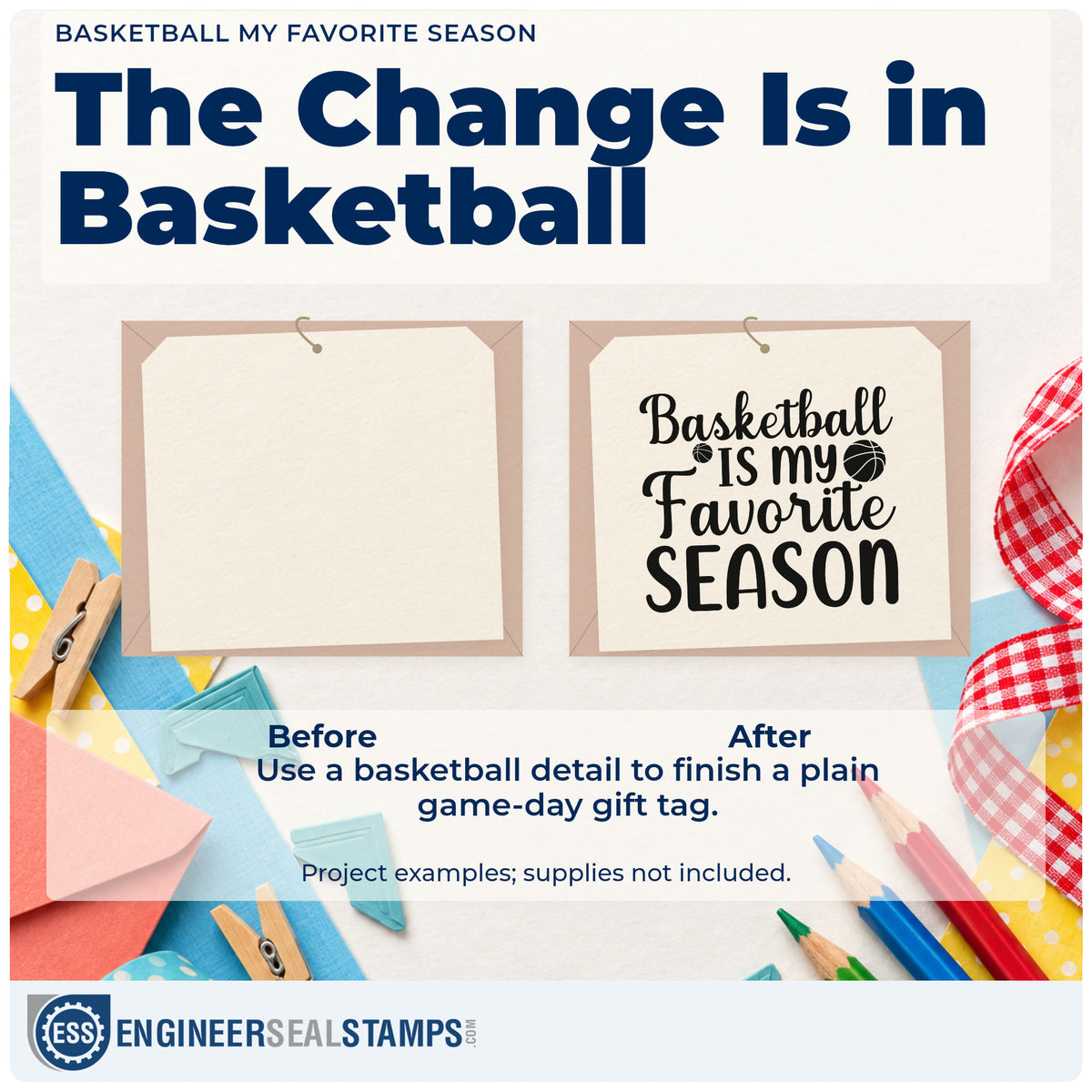 BASKETBALL MY FAVORITE SEASON

The Change Is in Basketball

Basketball IS MY Favorite SEASON

Before After

Use a basketball detail to finish a plain game-day gift tag.

Project examples; supplies not included.

ESS ENGINEERSEALSTAMPS.COM