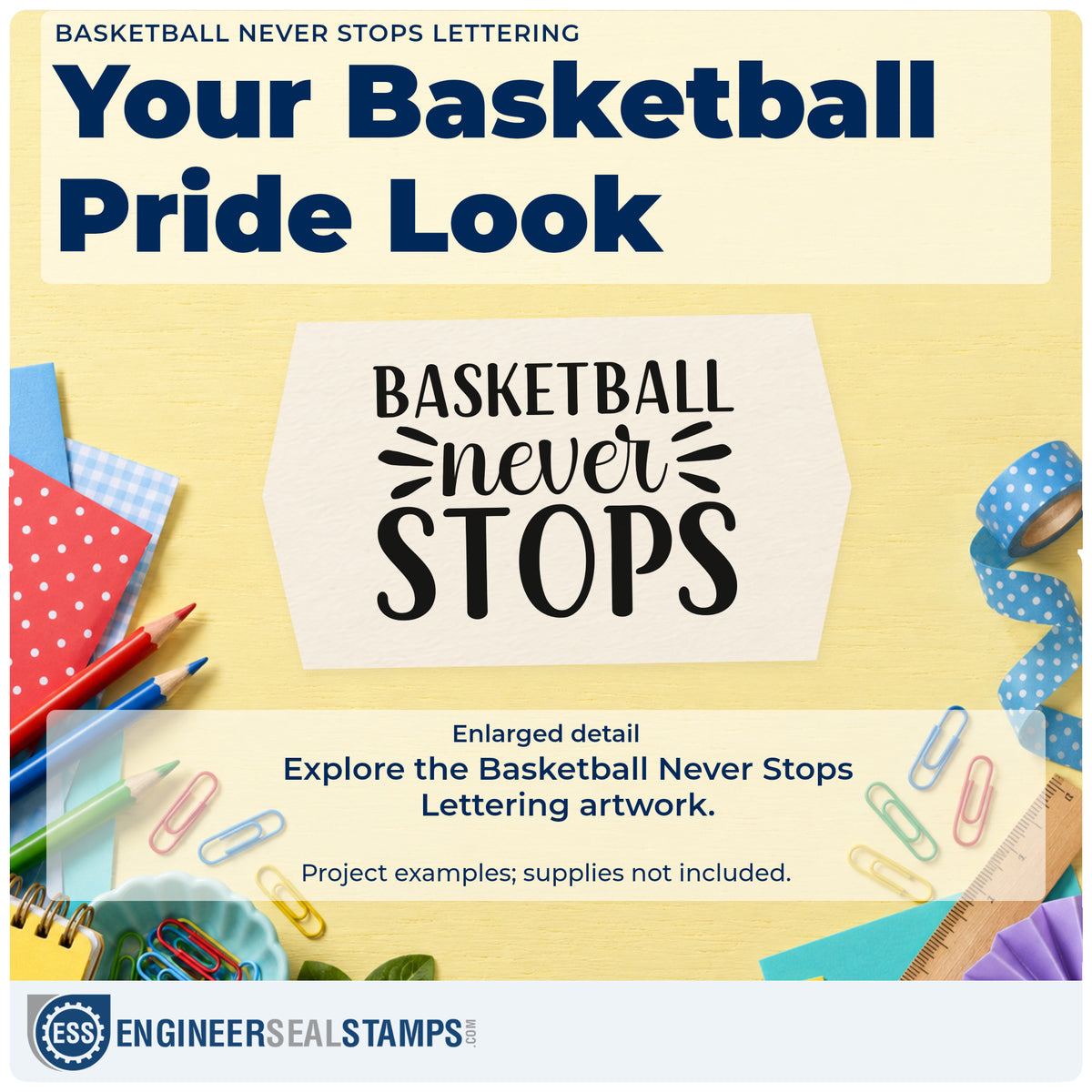 BASKETBALL NEVER STOPS LETTERING

Your Basketball Pride Look

BASKETBALL
never
STOPS

Enlarged detail

Explore the Basketball Never Stops Lettering artwork.

Project examples; supplies not included.

ESS ENGINEERSEALSTAMPS.COM