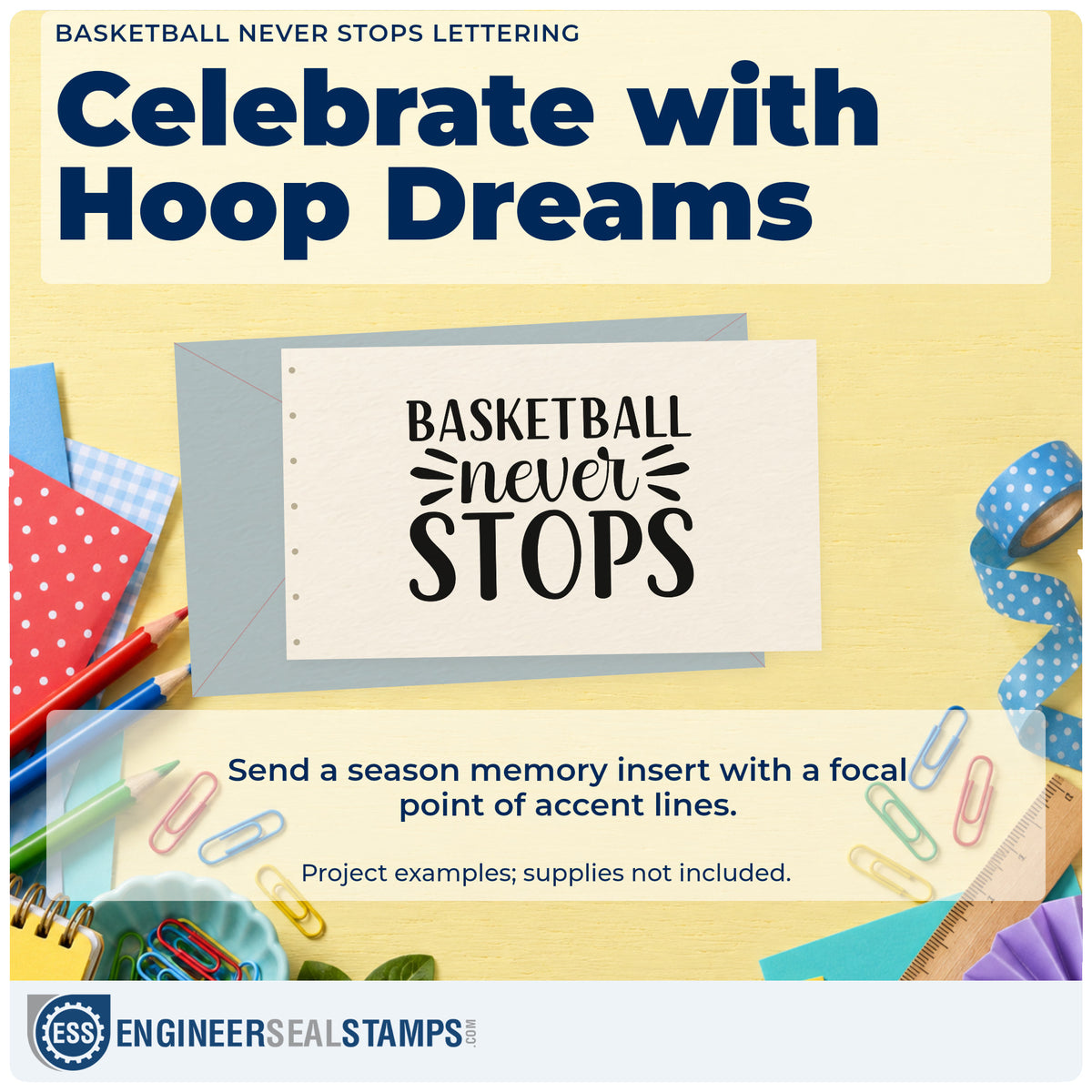 BASKETBALL NEVER STOPS LETTERING

Celebrate with Hoop Dreams

BASKETBALL
never
STOPS

Send a season memory insert with a focal point of accent lines.

Project examples; supplies not included.

ESS ENGINEERSEALSTAMPS.COM