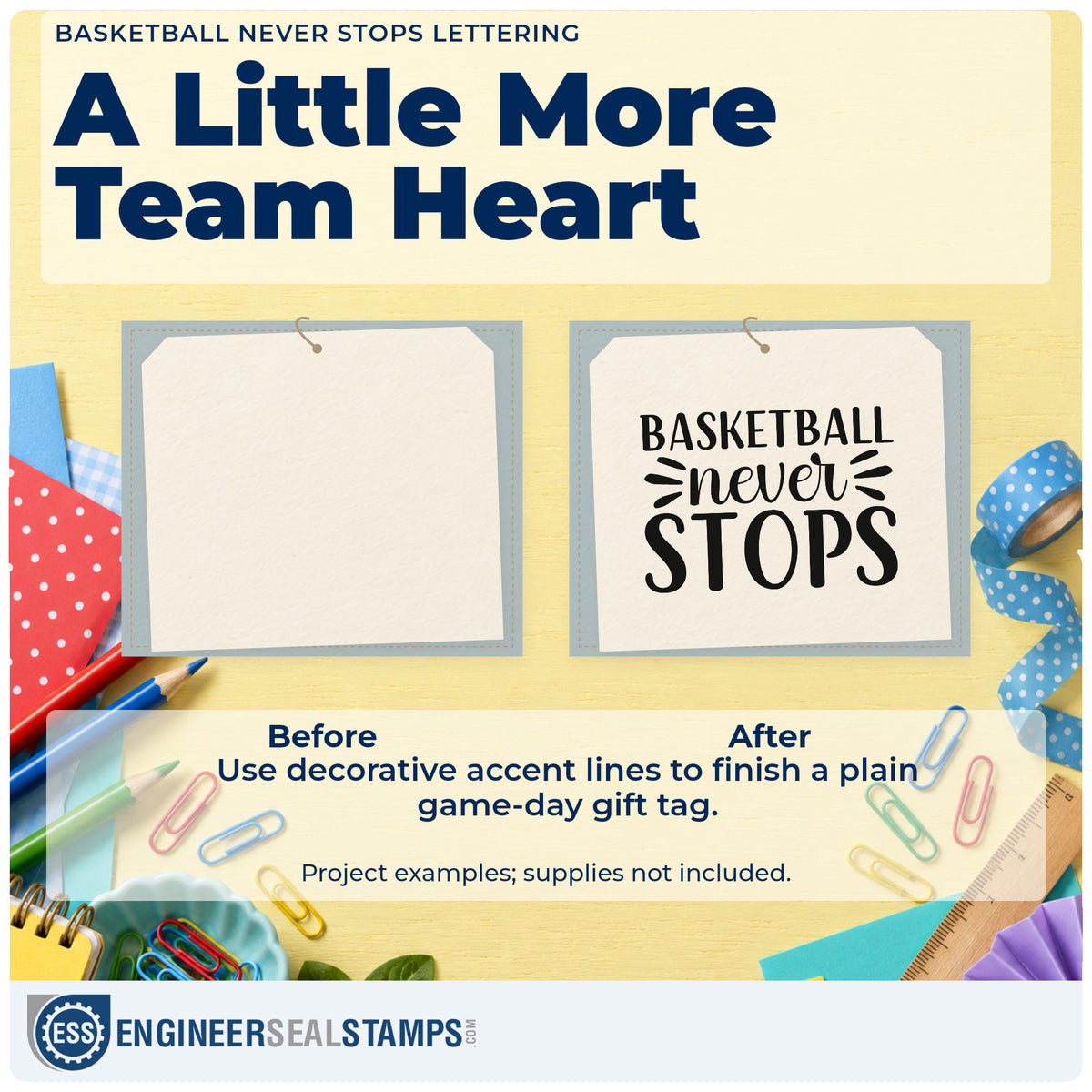 BASKETBALL NEVER STOPS LETTERING

A Little More Team Heart

BASKETBALL never STOPS

Before

After

Use decorative accent lines to finish a plain game-day gift tag.

Project examples; supplies not included.

ESS

ENGINEERSEALSTAMPS.COM