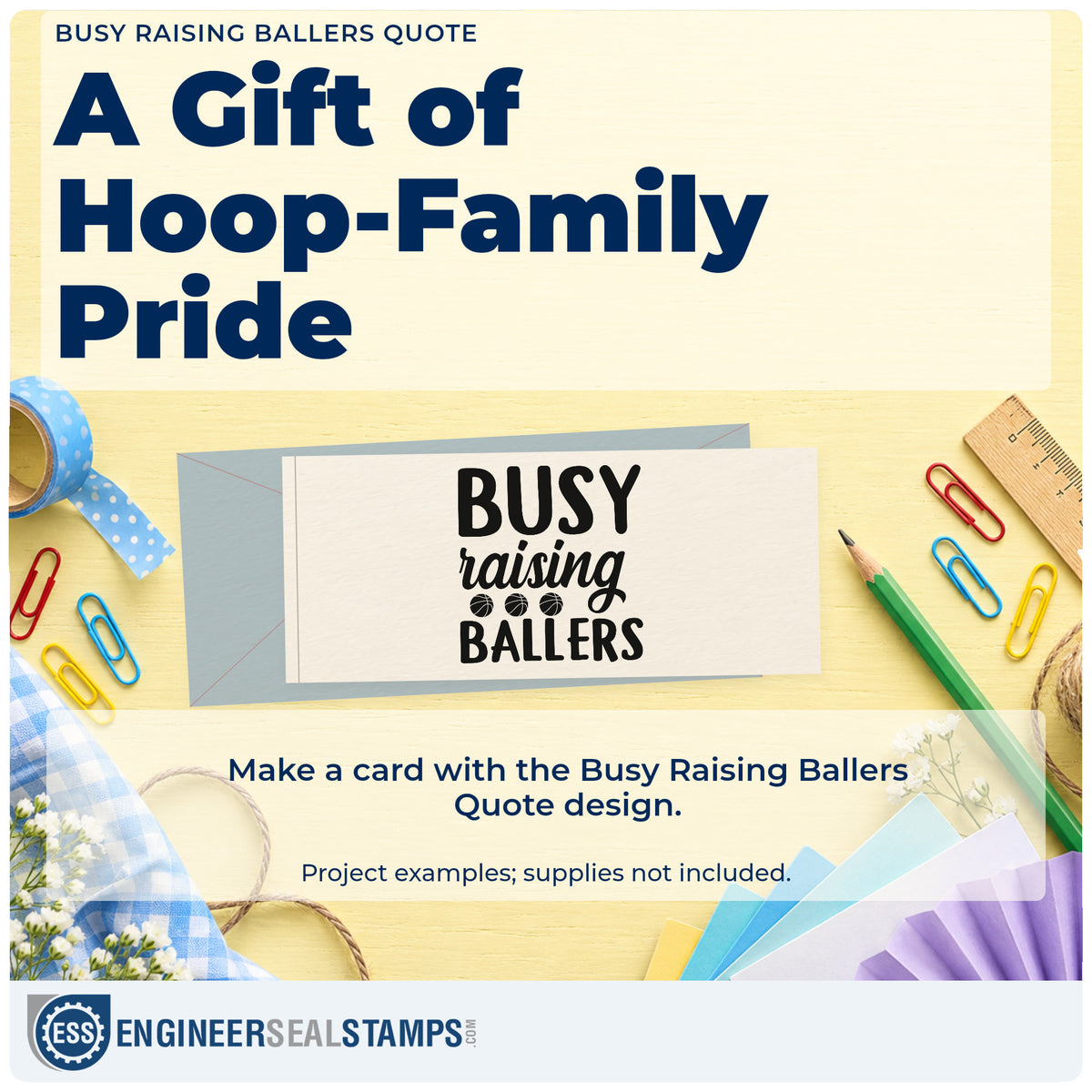 BUSY RAISING BALLERS QUOTE

A Gift of Hoop-Family Pride

BUSY
raising
BALLERS

Make a card with the Busy Raising Ballers Quote design.

Project examples; supplies not included.

ESS ENGINEERSEALSTAMPS.COM