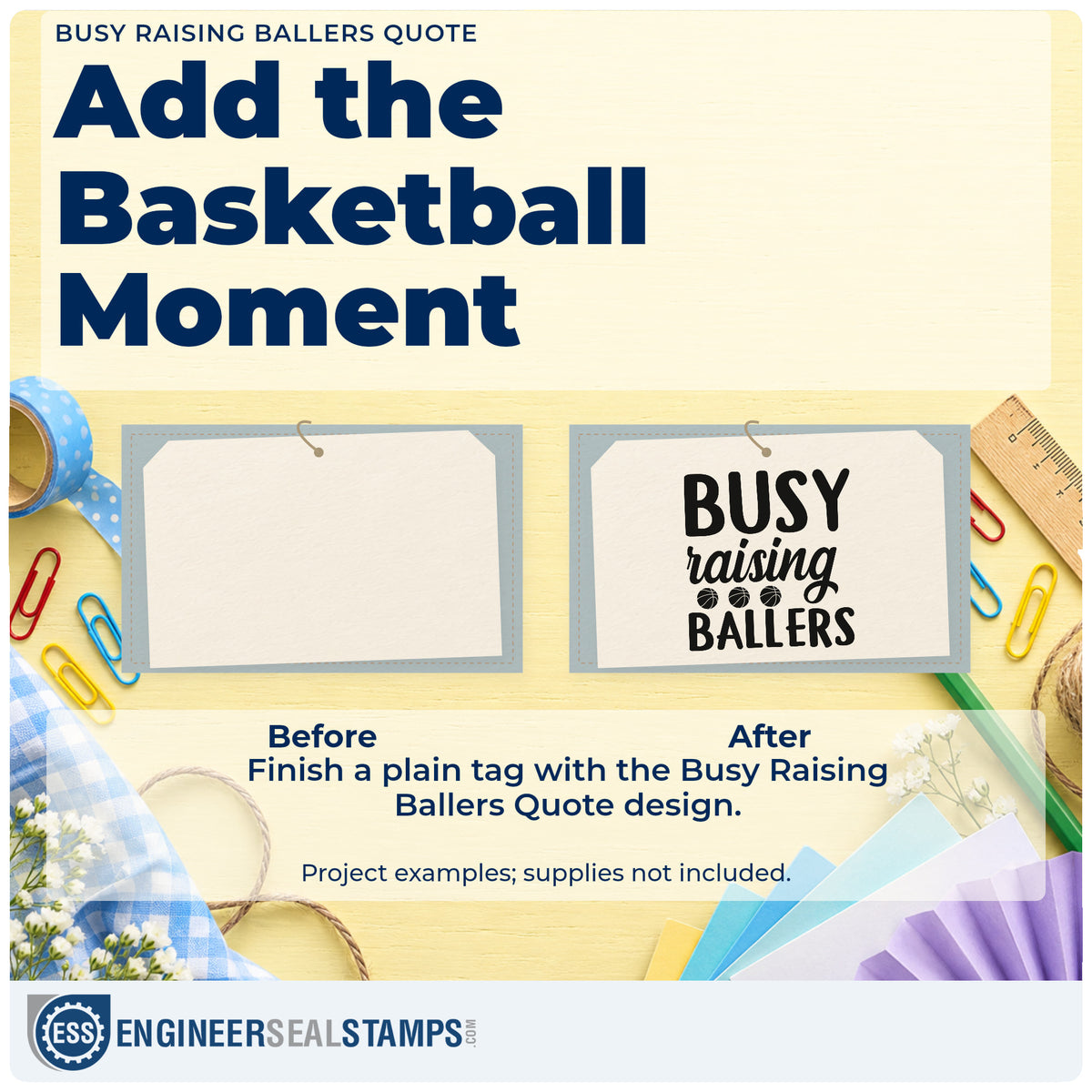 BUSY RAISING BALLERS QUOTE

Add the Basketball Moment

BUSY
raising
BALLERS

Before

After

Finish a plain tag with the Busy Raising Ballers Quote design.

Project examples; supplies not included.

ESS ENGINEERSEALSTAMPS.COM