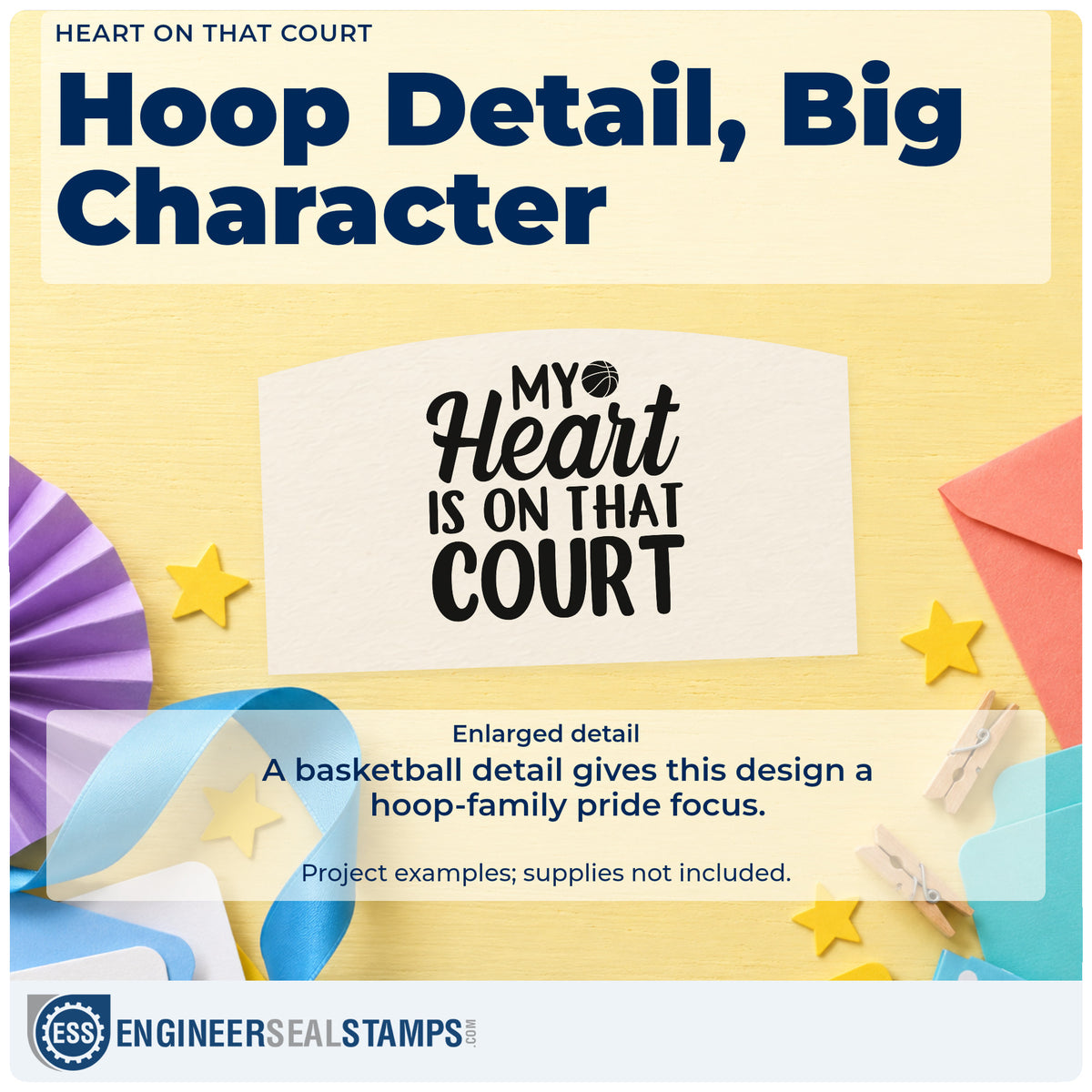 HEART ON THAT COURT

Hoop Detail, Big Character

MY
Heart
IS ON THAT
COURT

Enlarged detail

A basketball detail gives this design a hoop-family pride focus.

Project examples; supplies not included.

ESS ENGINEERSEALSTAMPS.COM