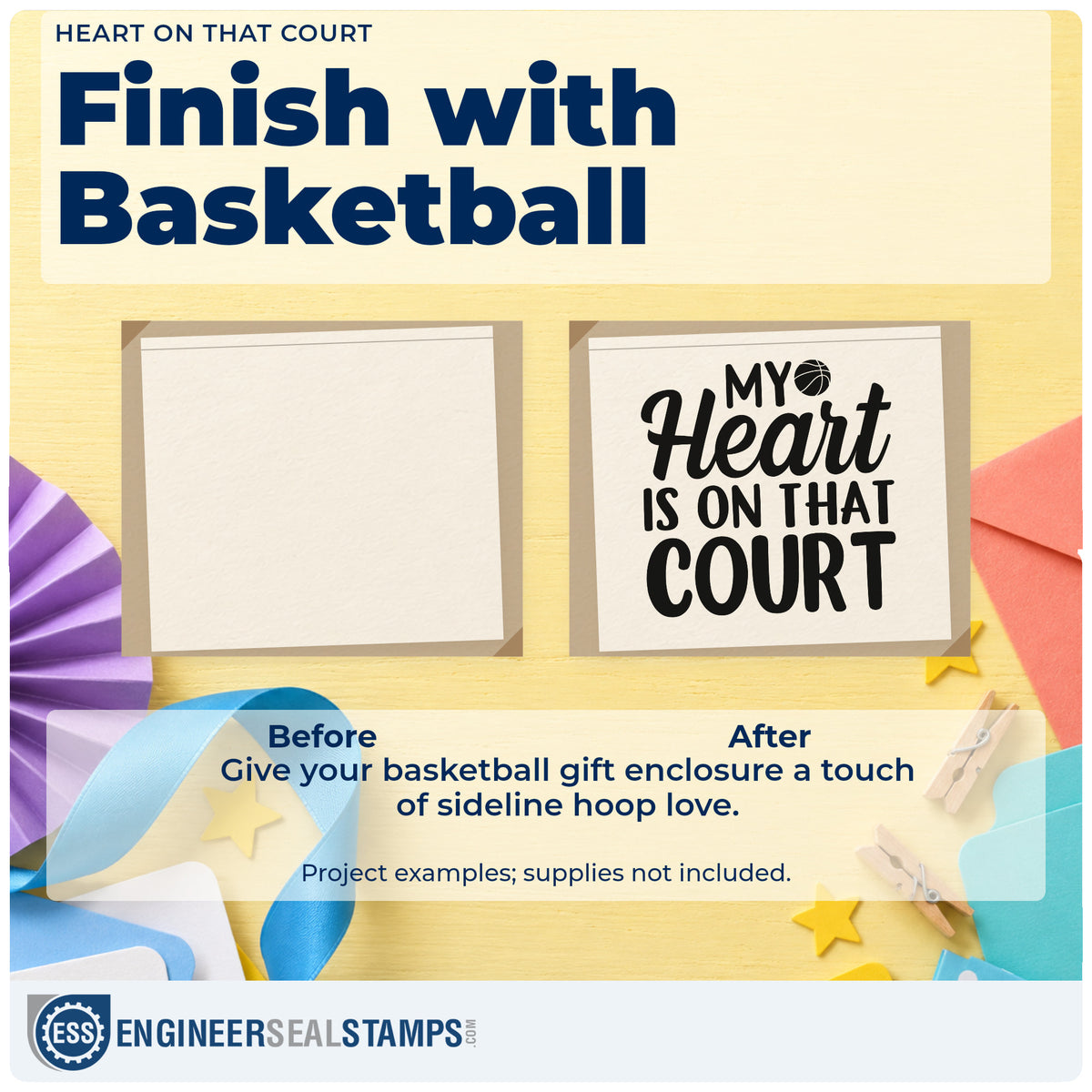 HEART ON THAT COURT

Finish with Basketball

MY Heart IS ON THAT COURT

Before

After

Give your basketball gift enclosure a touch of sideline hoop love.

Project examples; supplies not included.

ESS ENGINEERSEALSTAMPS.COM