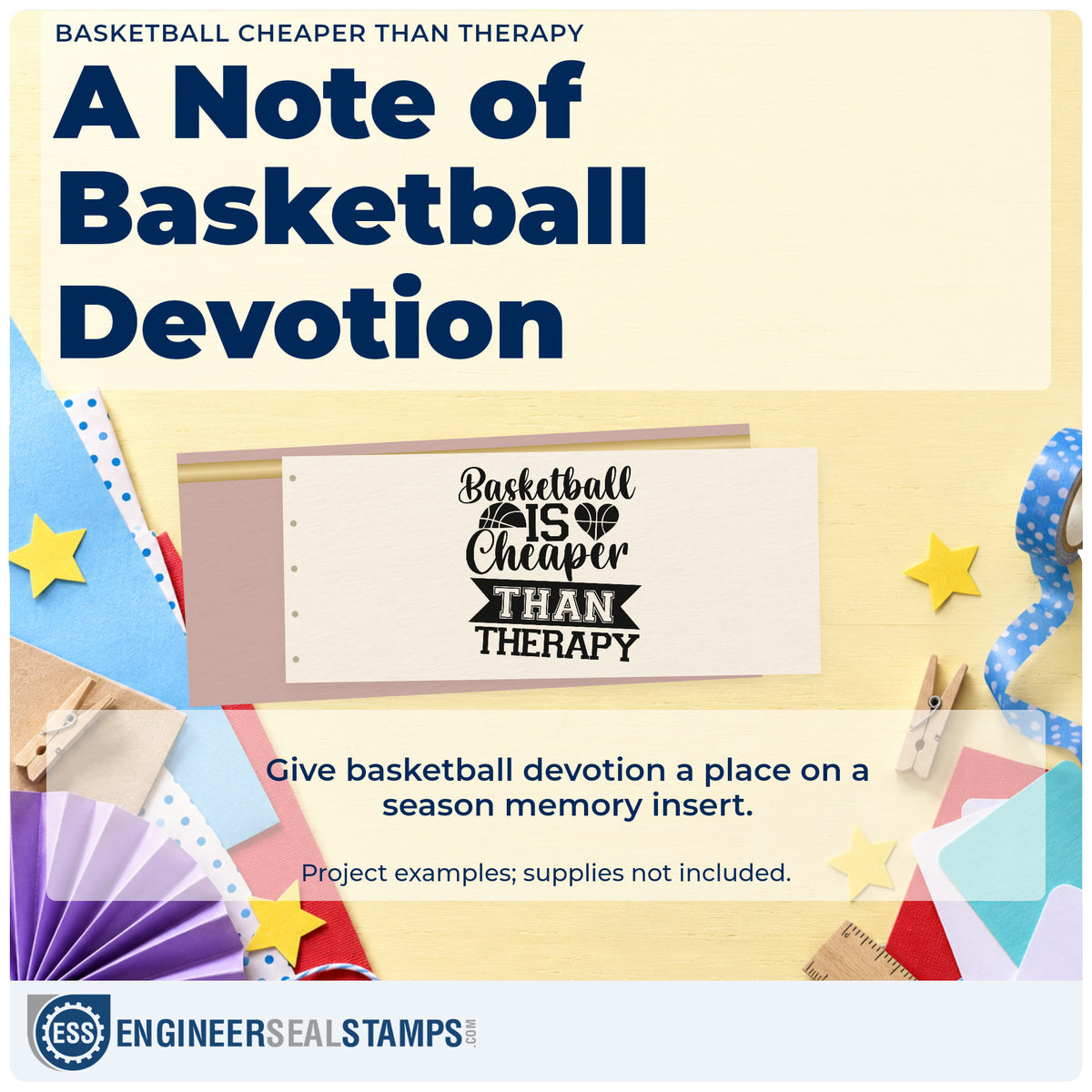 BASKETBALL CHEAPER THAN THERAPY

A Note of Basketball Devotion

Basketball IS Cheaper THAN THERAPY

Give basketball devotion a place on a season memory insert.

Project examples; supplies not included.

ESS ENGINEERSEALSTAMPS.COM