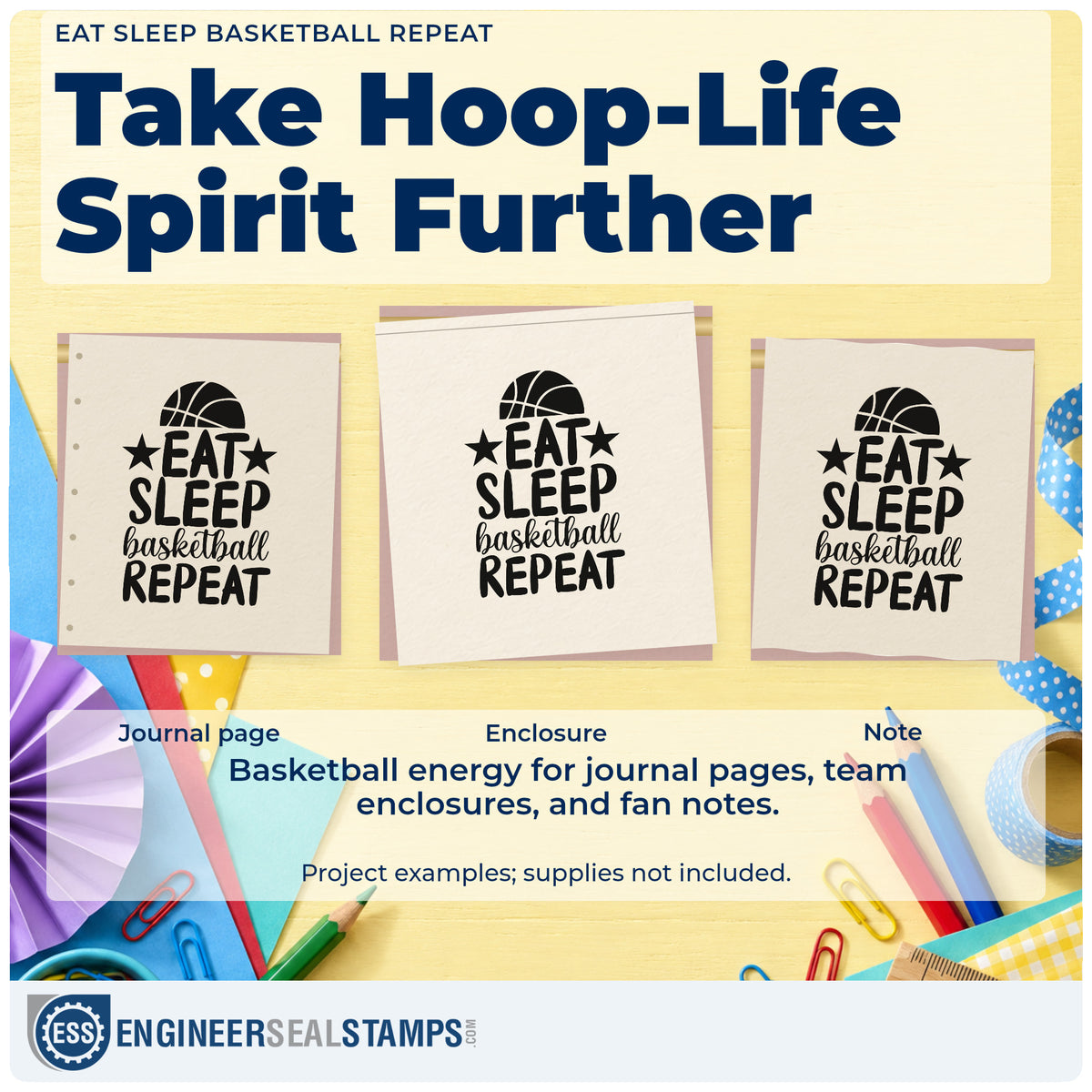 EAT SLEEP BASKETBALL REPEAT

Take Hoop-Life Spirit Further

EAT SLEEP basketball REPEAT

EAT SLEEP basketball REPEAT

EAT SLEEP basketball REPEAT

Journal page

Enclosure

Note

Basketball energy for journal pages, team enclosures, and fan notes.

Project examples; supplies not included.

ESS ENGINEERSEALSTAMPS.COM