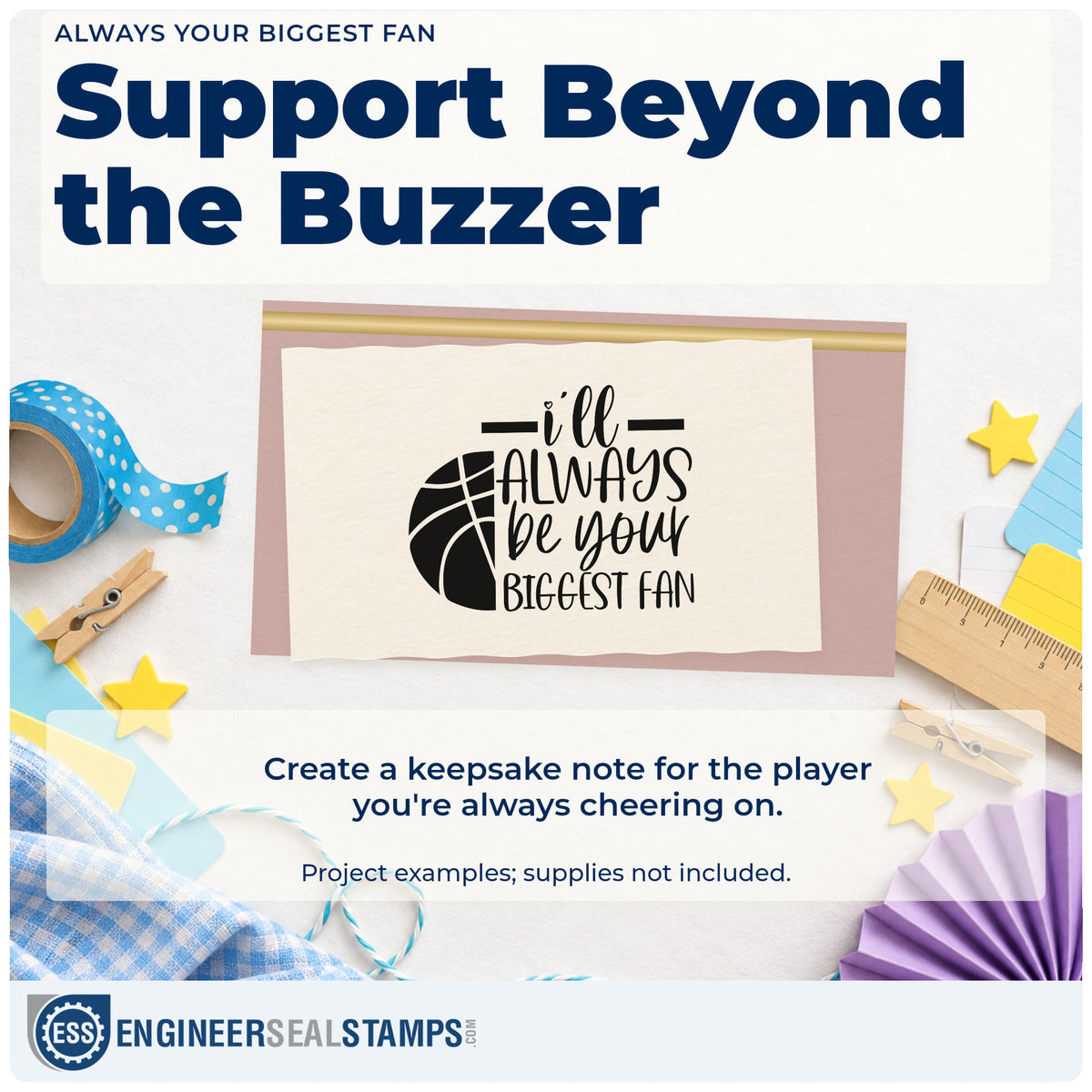 ALWAYS YOUR BIGGEST FAN

Support Beyond the Buzzer

i'll
ALWAYS
be your
BIGGEST FAN

Create a keepsake note for the player you're always cheering on.

Project examples; supplies not included.

ESS ENGINEERSEALSTAMPS.COM