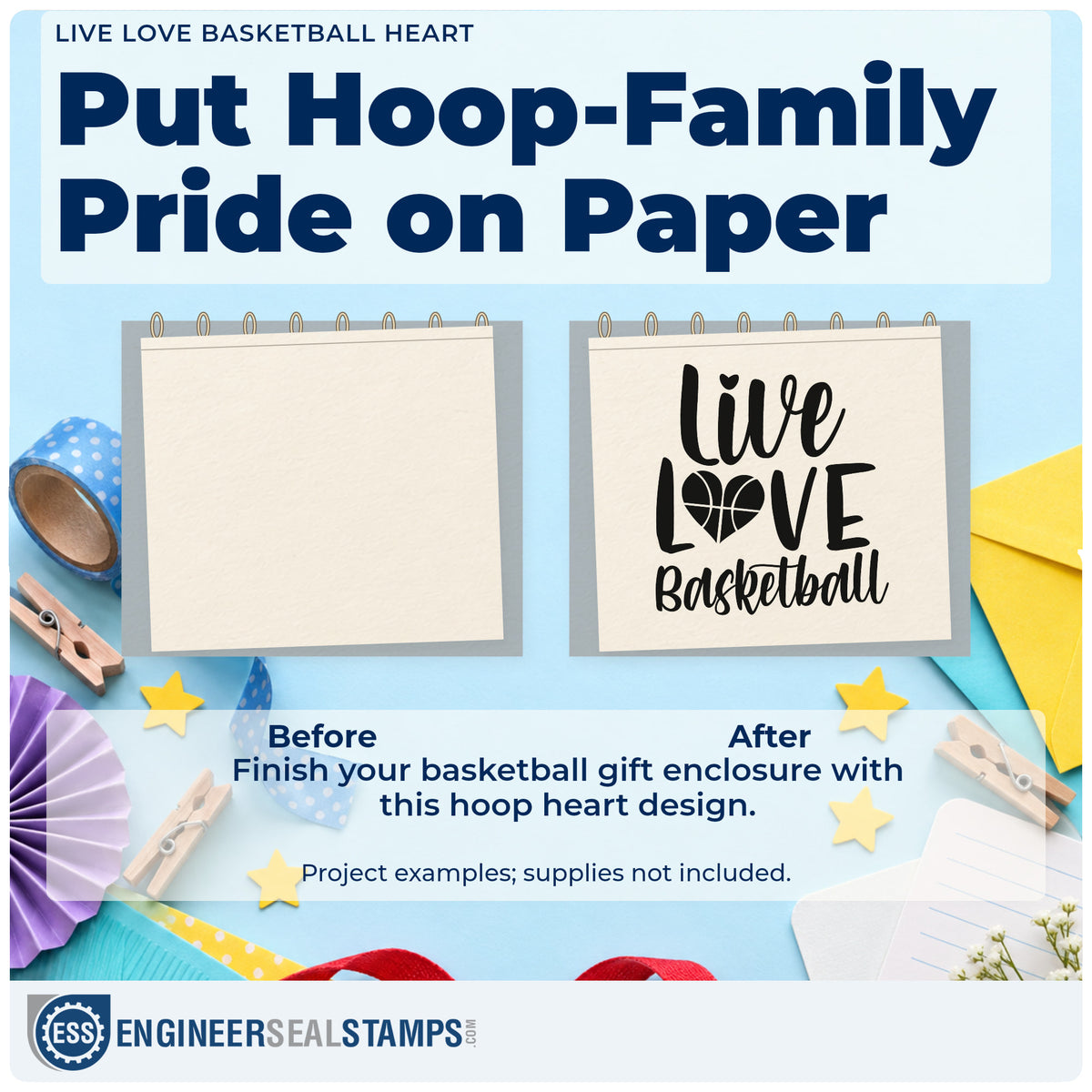 LIVE LOVE BASKETBALL HEART

Put Hoop-Family Pride on Paper

Live
LOVE
Basketball

Before

After

Finish your basketball gift enclosure with this hoop heart design.

Project examples; supplies not included.

ESS ENGINEERSEALSTAMPS.COM