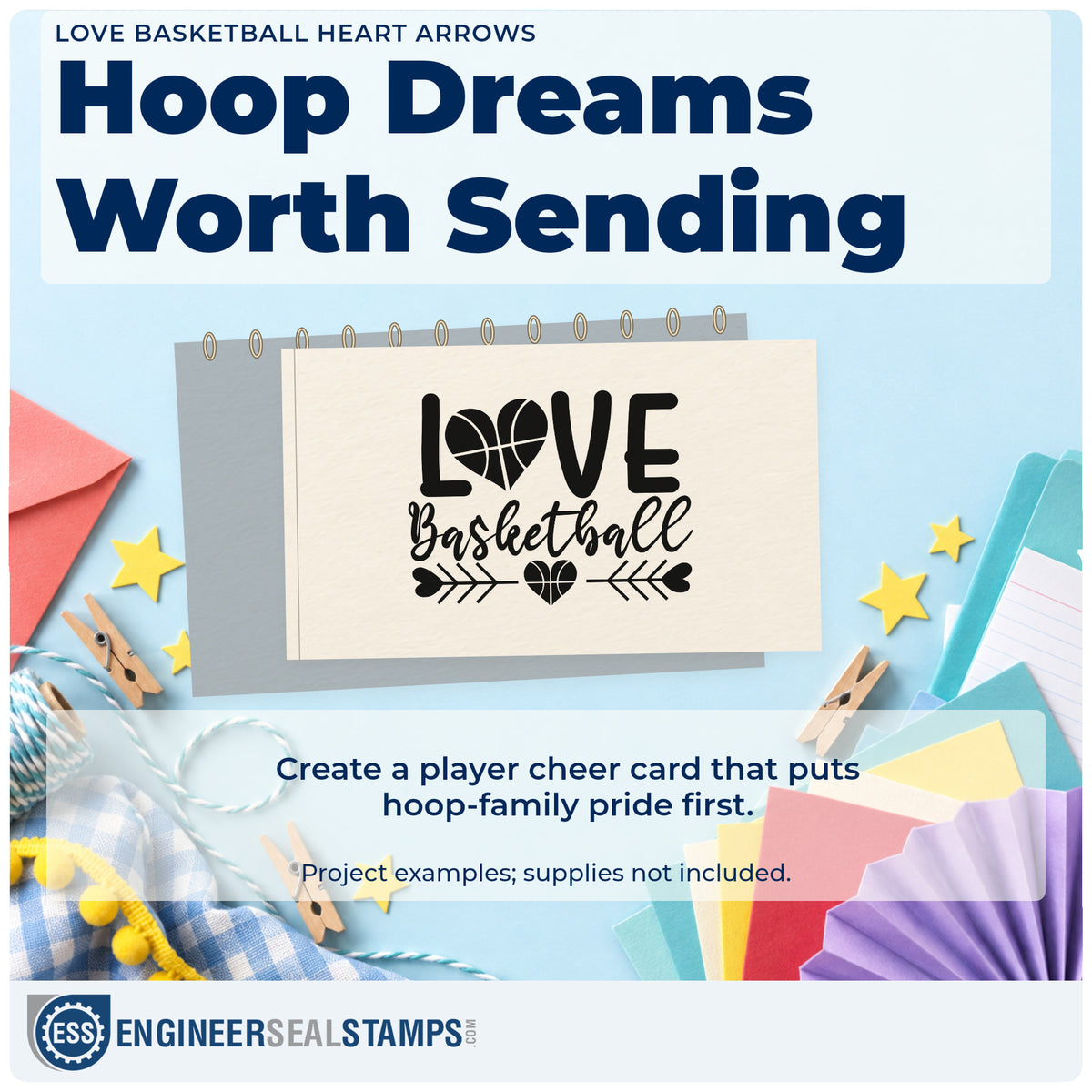 LOVE BASKETBALL HEART ARROWS

Hoop Dreams Worth Sending

LOVE
Basketball

Create a player cheer card that puts hoop-family pride first.

Project examples; supplies not included.

ESS ENGINEERSEALSTAMPS.COM