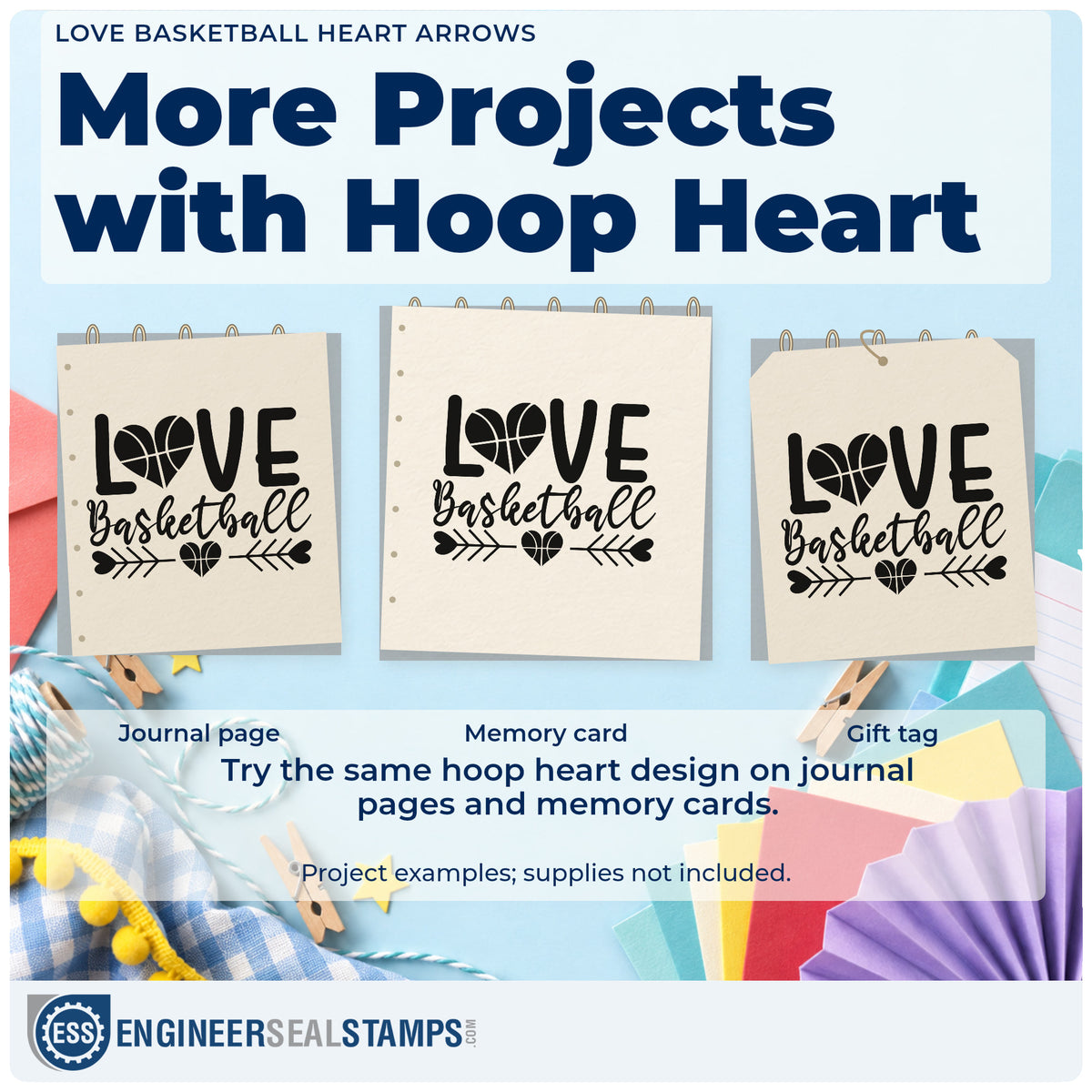 LOVE BASKETBALL HEART ARROWS

More Projects with Hoop Heart

LOVE Basketball

LOVE Basketball

LOVE Basketball

Journal page

Memory card

Gift tag

Try the same hoop heart design on journal pages and memory cards.

Project examples; supplies not included.

ESS ENGINEERSEALSTAMPS.COM