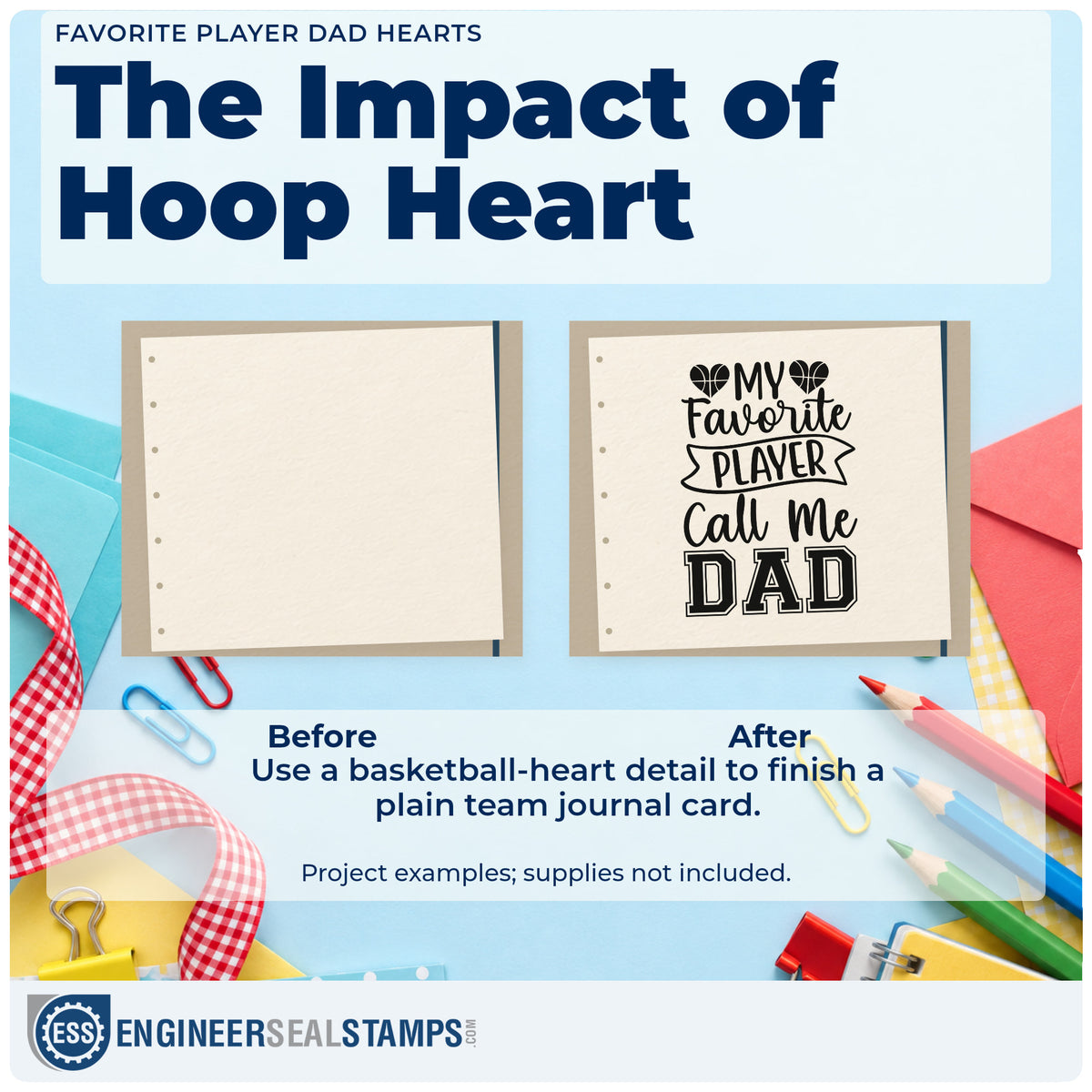 FAVORITE PLAYER DAD HEARTS

The Impact of Hoop Heart

MY Favorite PLAYER Call Me DAD

Before

After

Use a basketball-heart detail to finish a plain team journal card.

Project examples; supplies not included.

ESS ENGINEERSEALSTAMPS.COM