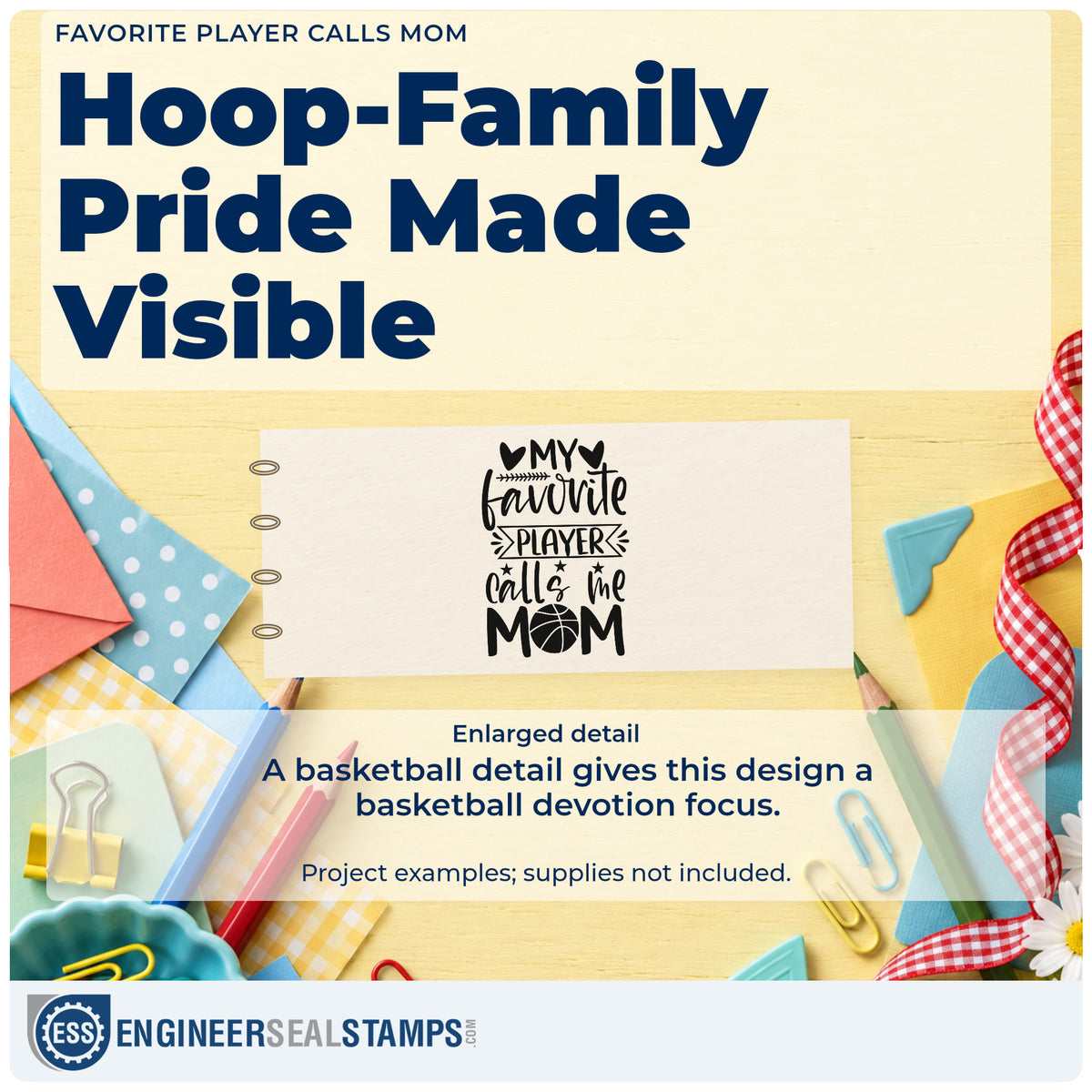 FAVORITE PLAYER CALLS MOM

Hoop-Family Pride Made Visible

MY favorite PLAYER calls me MOM

Enlarged detail

A basketball detail gives this design a basketball devotion focus.

Project examples; supplies not included.

ESS ENGINEERSEALSTAMPS.COM