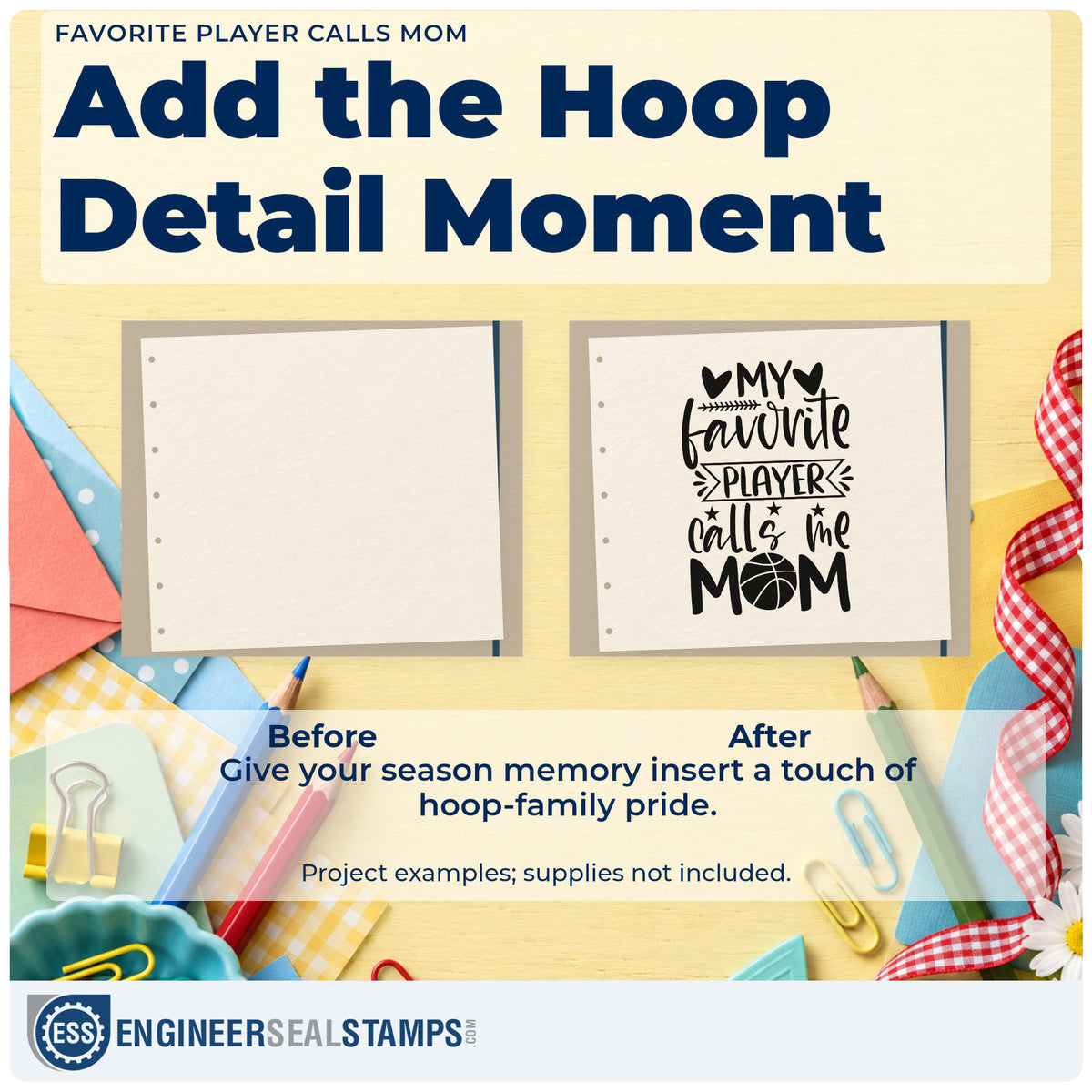 FAVORITE PLAYER CALLS MOM

Add the Hoop Detail Moment

MY favorite PLAYER calls me MOM

Before

After

Give your season memory insert a touch of hoop-family pride.

Project examples; supplies not included.

ESS ENGINEERSEALSTAMPS.COM