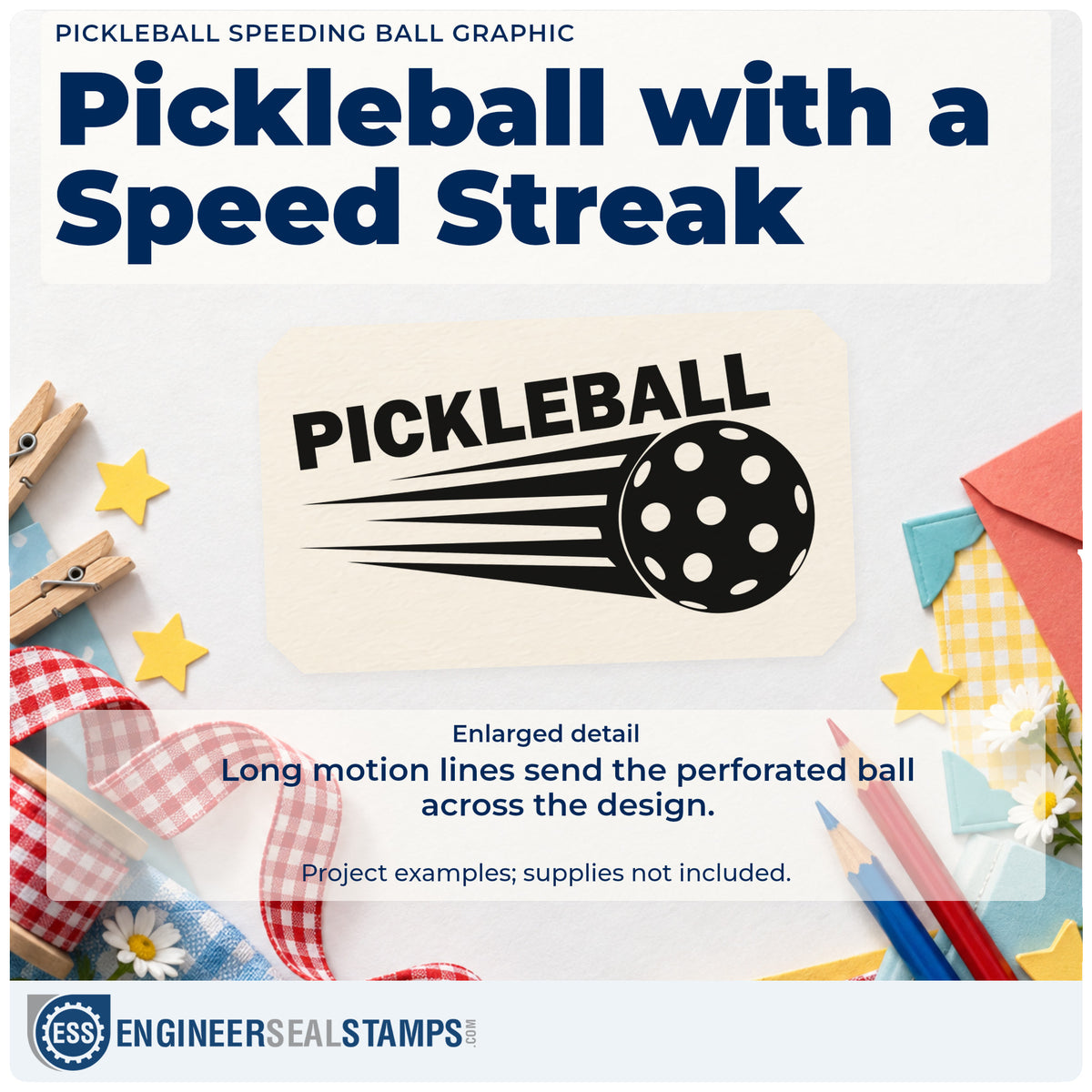 PICKLEBALL SPEEDING BALL GRAPHIC

Pickleball with a Speed Streak

PICKLEBALL

Enlarged detail

Long motion lines send the perforated ball across the design.

Project examples; supplies not included.

ESS ENGINEERSEALSTAMPS.COM