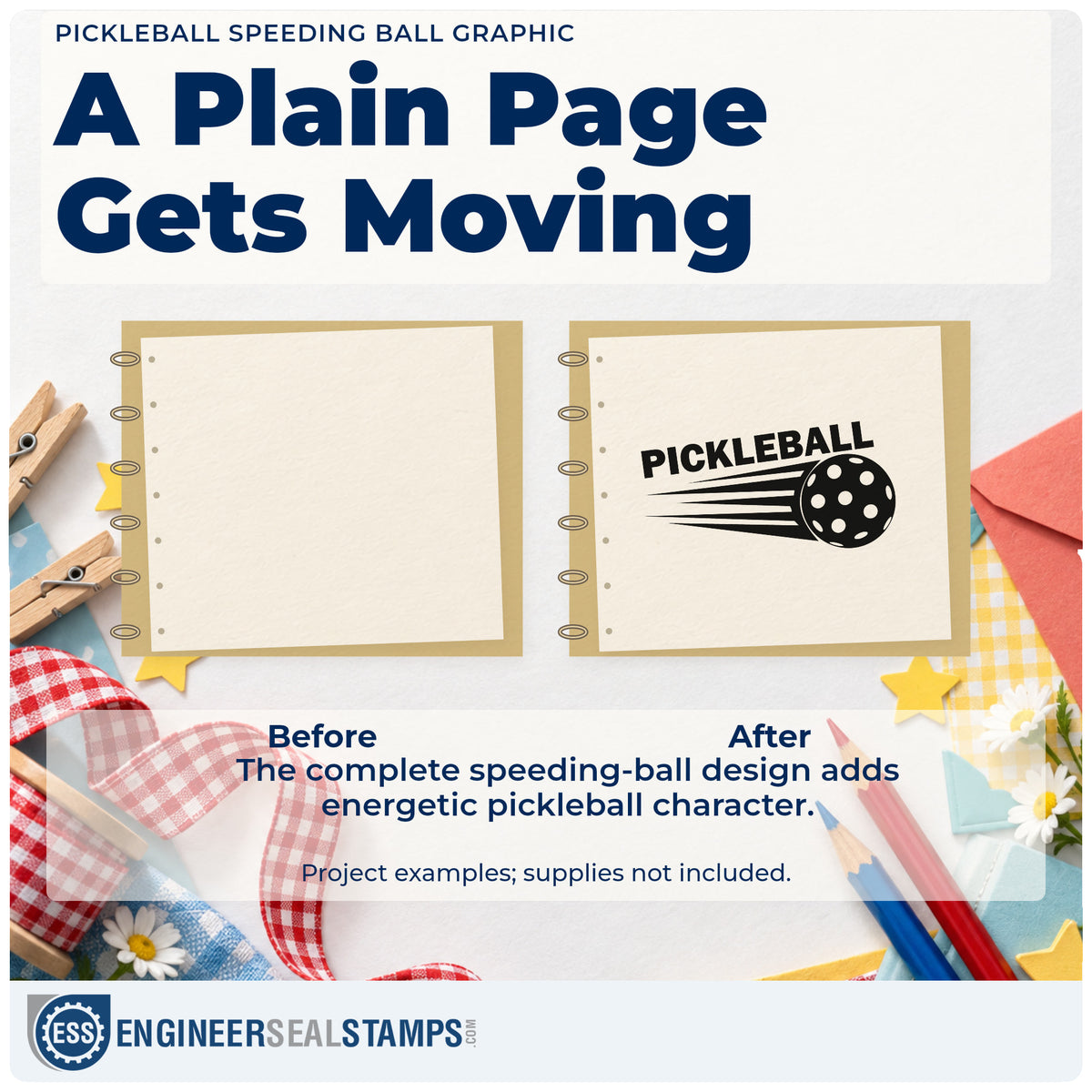 PICKLEBALL SPEEDING BALL GRAPHIC

A Plain Page Gets Moving

PICKLEBALL

Before

After

The complete speeding-ball design adds energetic pickleball character.

Project examples; supplies not included.

ESS ENGINEERSEALSTAMPS.COM