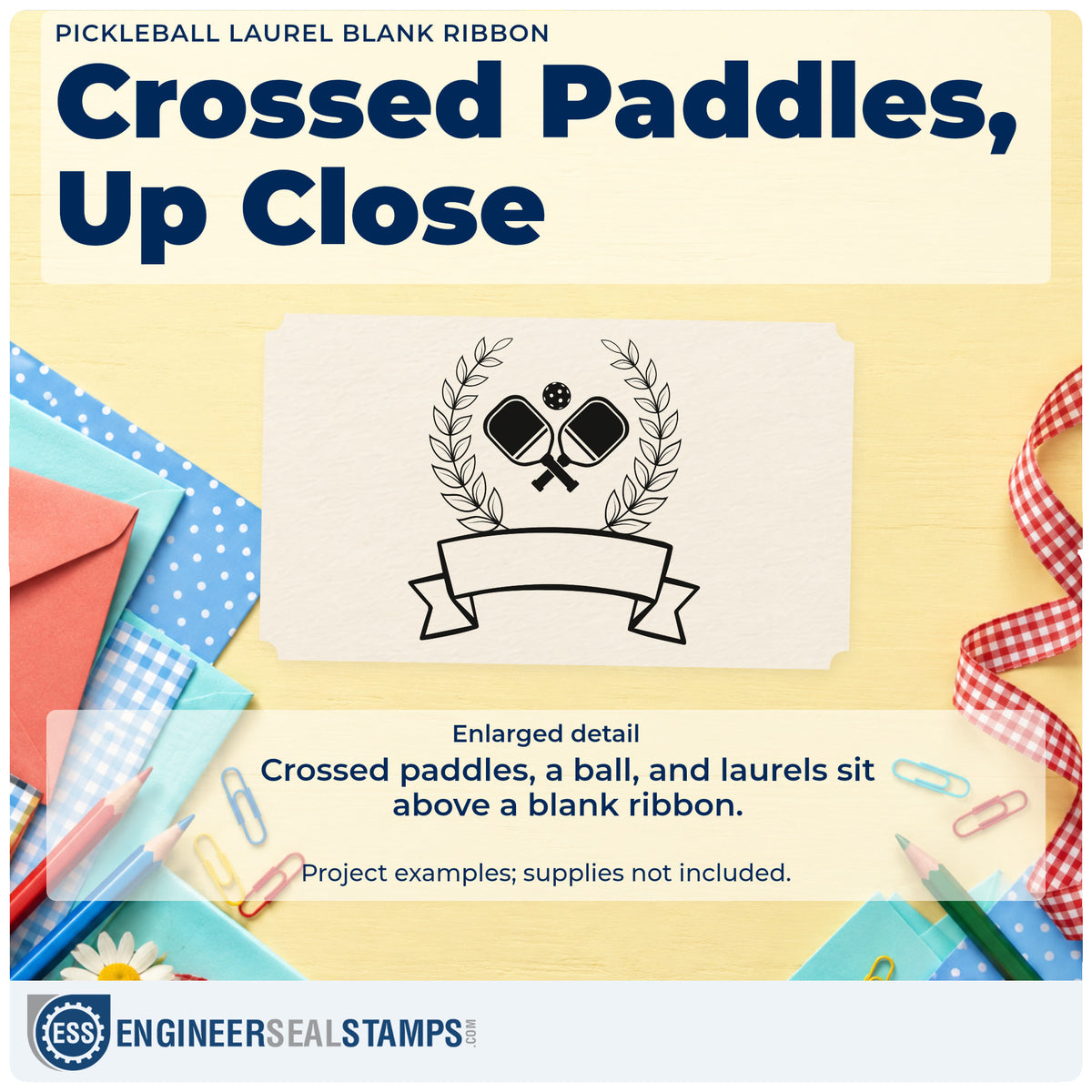 PICKLEBALL LAUREL BLANK RIBBON

Crossed Paddles, Up Close

Enlarged detail

Crossed paddles, a ball, and laurels sit above a blank ribbon.

Project examples; supplies not included.

ESS ENGINEERSEALSTAMPS.COM