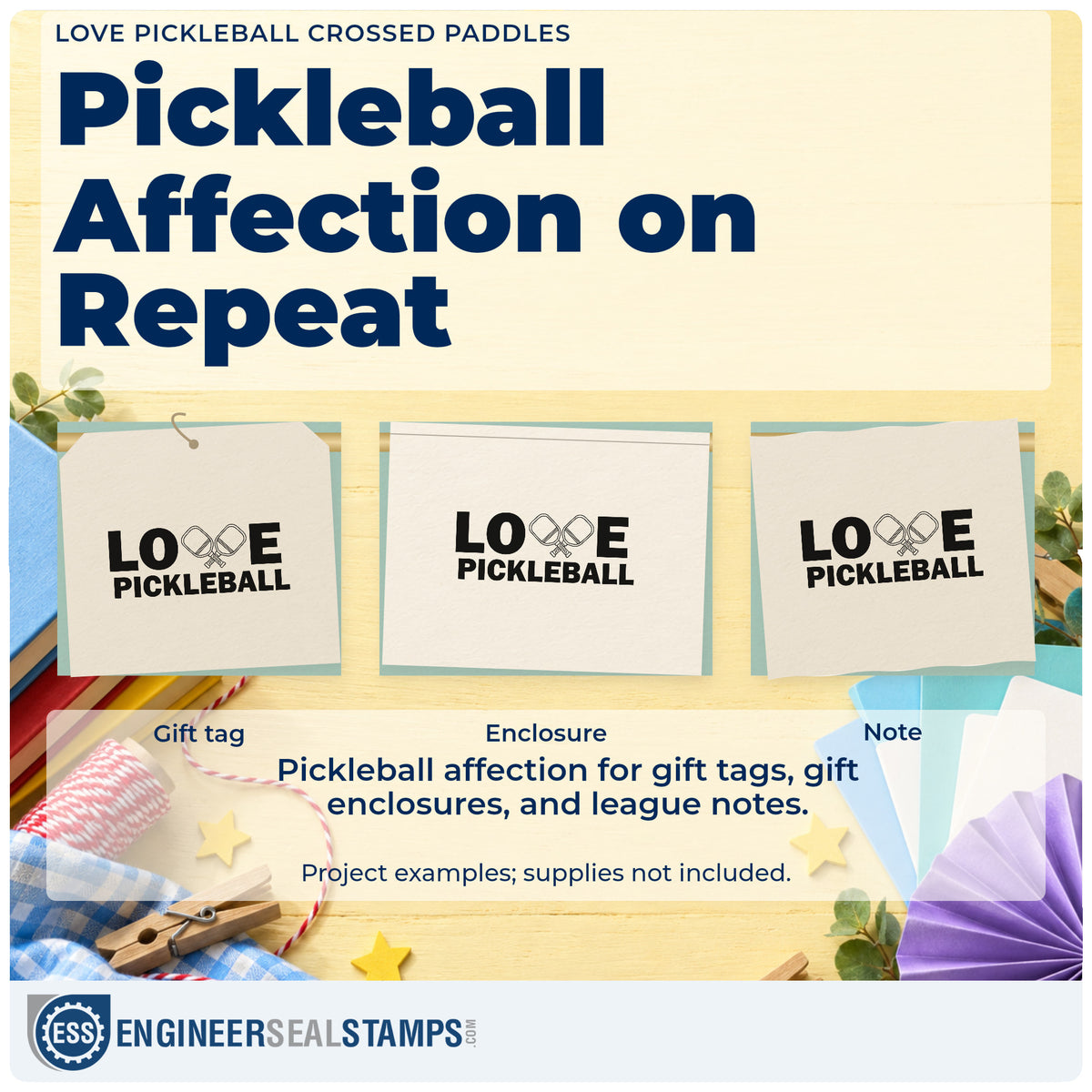 LOVE PICKLEBALL CROSSED PADDLES

Pickleball Affection on Repeat

LO E
PICKLEBALL

LO E
PICKLEBALL

LO E
PICKLEBALL

Gift tag

Enclosure

Note

Pickleball affection for gift tags, gift enclosures, and league notes.

Project examples; supplies not included.

ESS ENGINEERSEALSTAMPS.COM