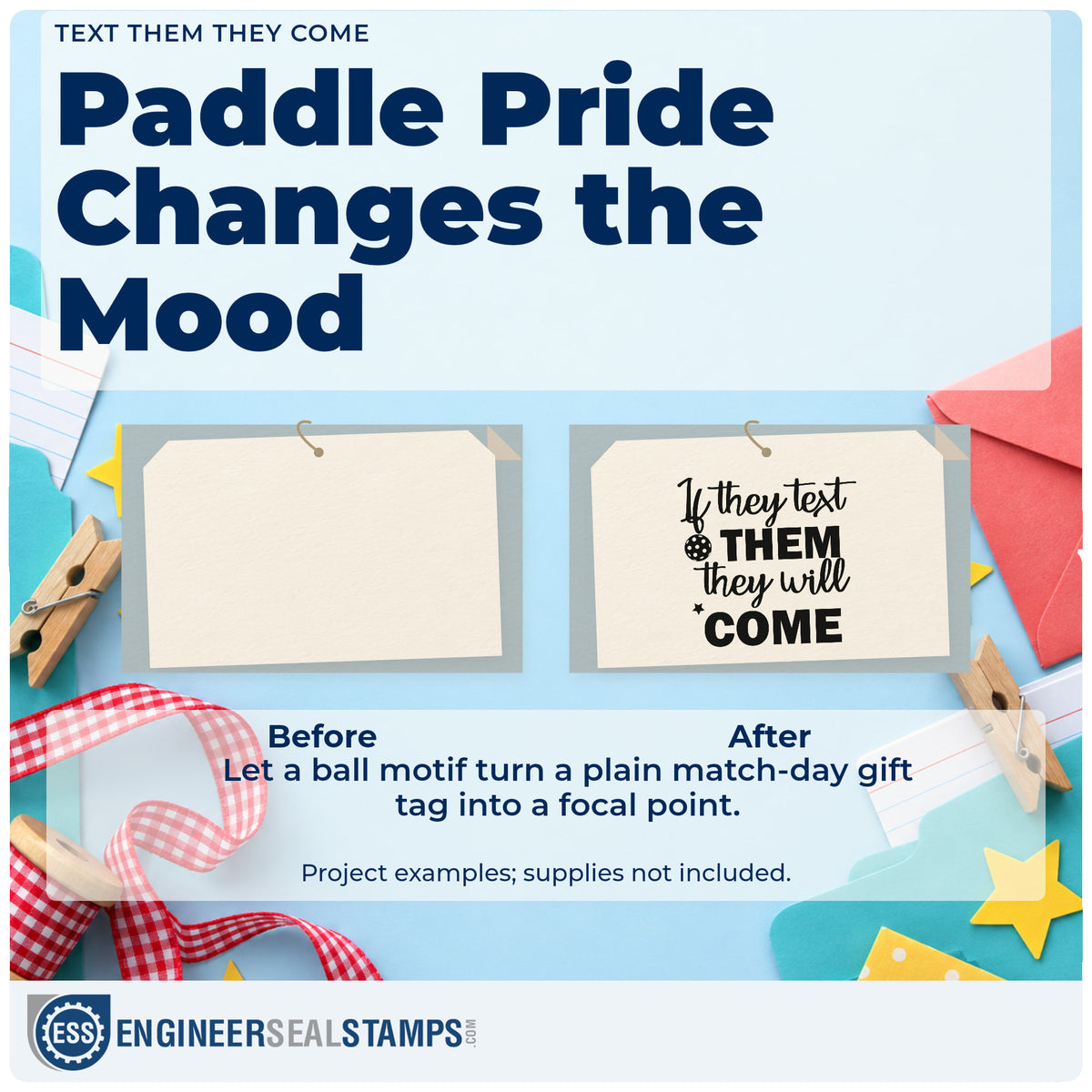 TEXT THEM THEY COME

Paddle Pride Changes the Mood

If they text
THEM
they will
COME

Before

After

Let a ball motif turn a plain match-day gift tag into a focal point.

Project examples; supplies not included.

ESS ENGINEERSEALSTAMPS.COM