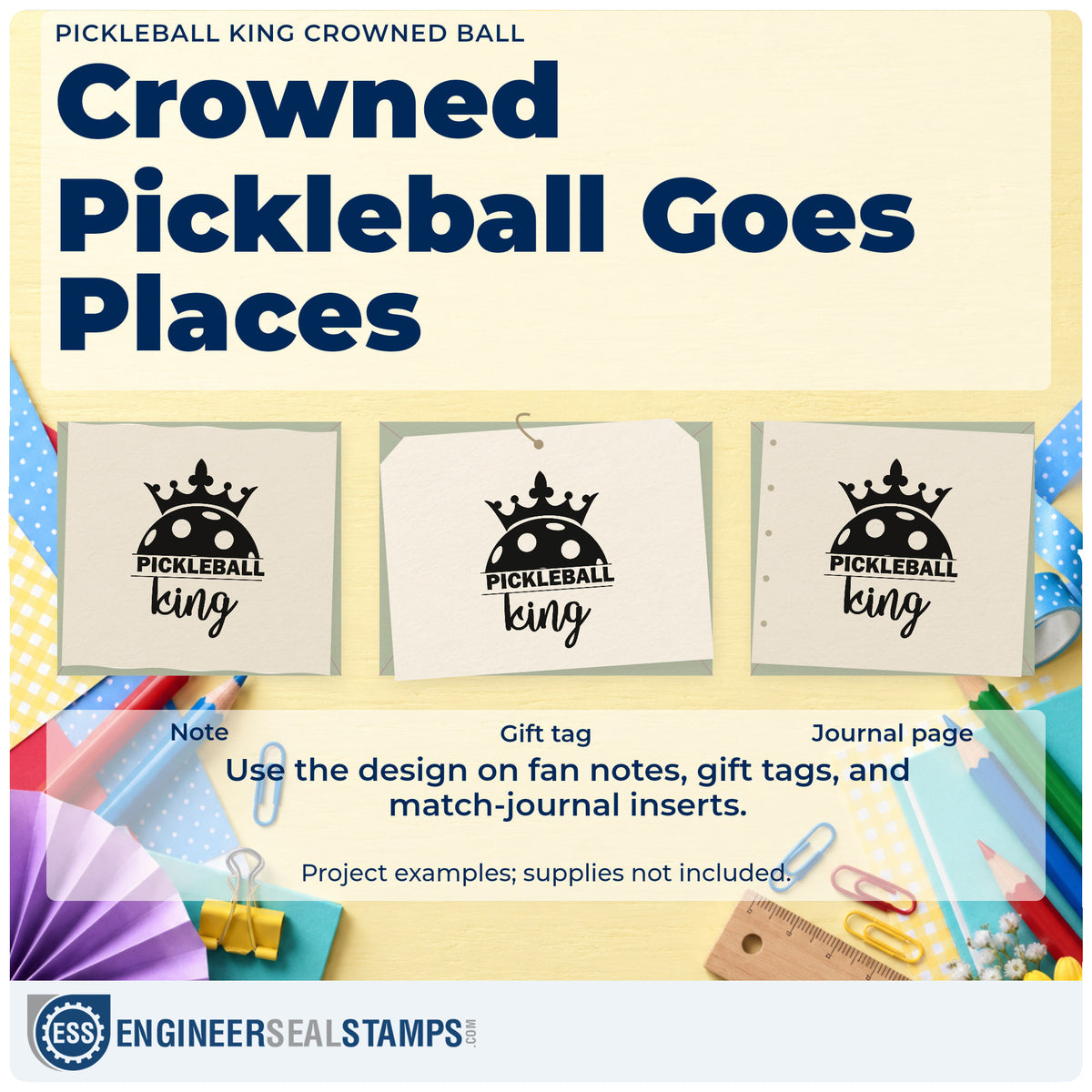 PICKLEBALL KING CROWNED BALL

Crowned Pickleball Goes Places

PICKLEBALL
king

PICKLEBALL
king

PICKLEBALL
king

Note

Gift tag

Journal page

Use the design on fan notes, gift tags, and match-journal inserts.

Project examples; supplies not included.

ESS ENGINEERSEALSTAMPS.COM