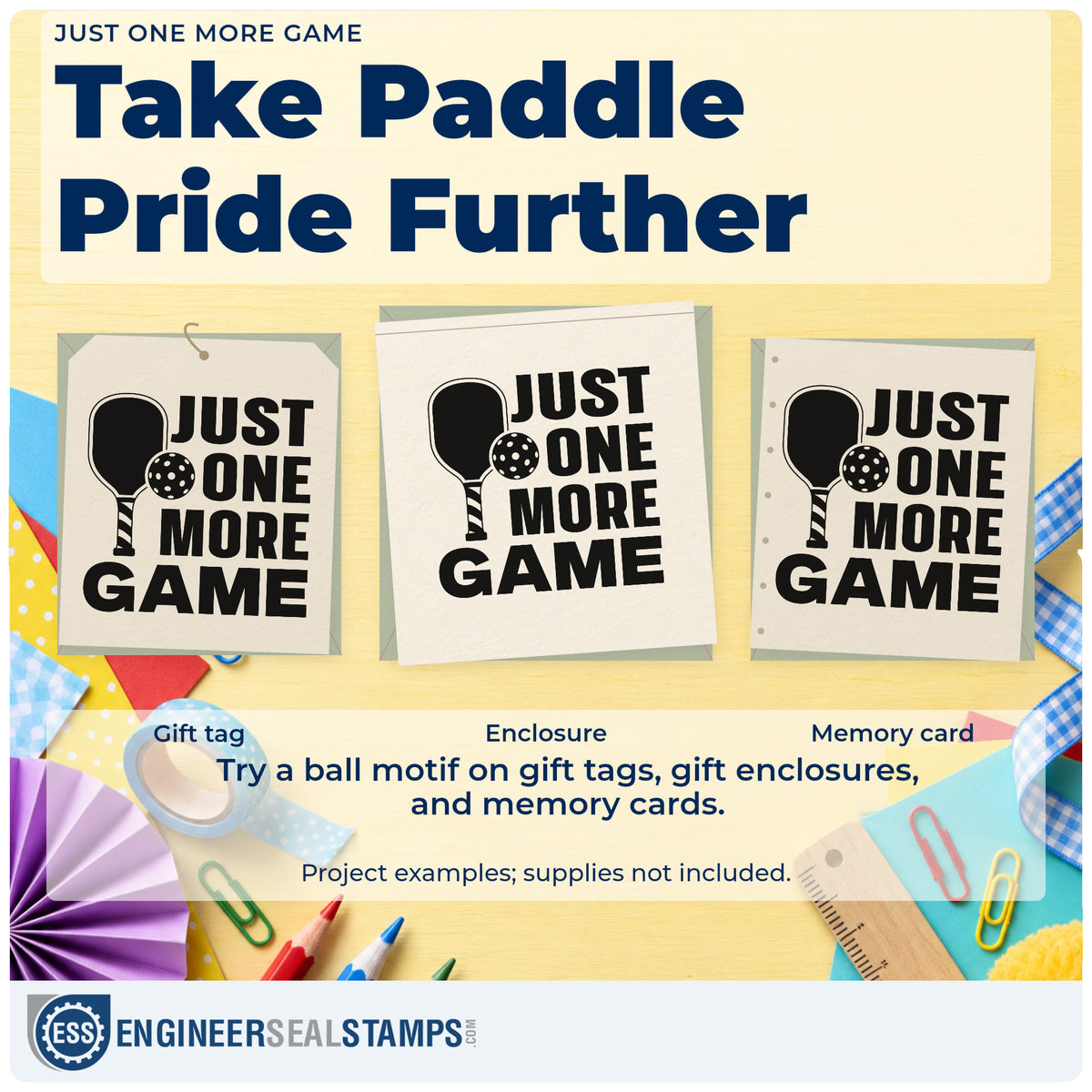 JUST ONE MORE GAME

Take Paddle Pride Further

JUST ONE MORE GAME

JUST ONE MORE GAME

JUST ONE MORE GAME

Gift tag

Enclosure

Memory card

Try a ball motif on gift tags, gift enclosures, and memory cards.

Project examples; supplies not included.

ESS ENGINEERSEALSTAMPS.COM