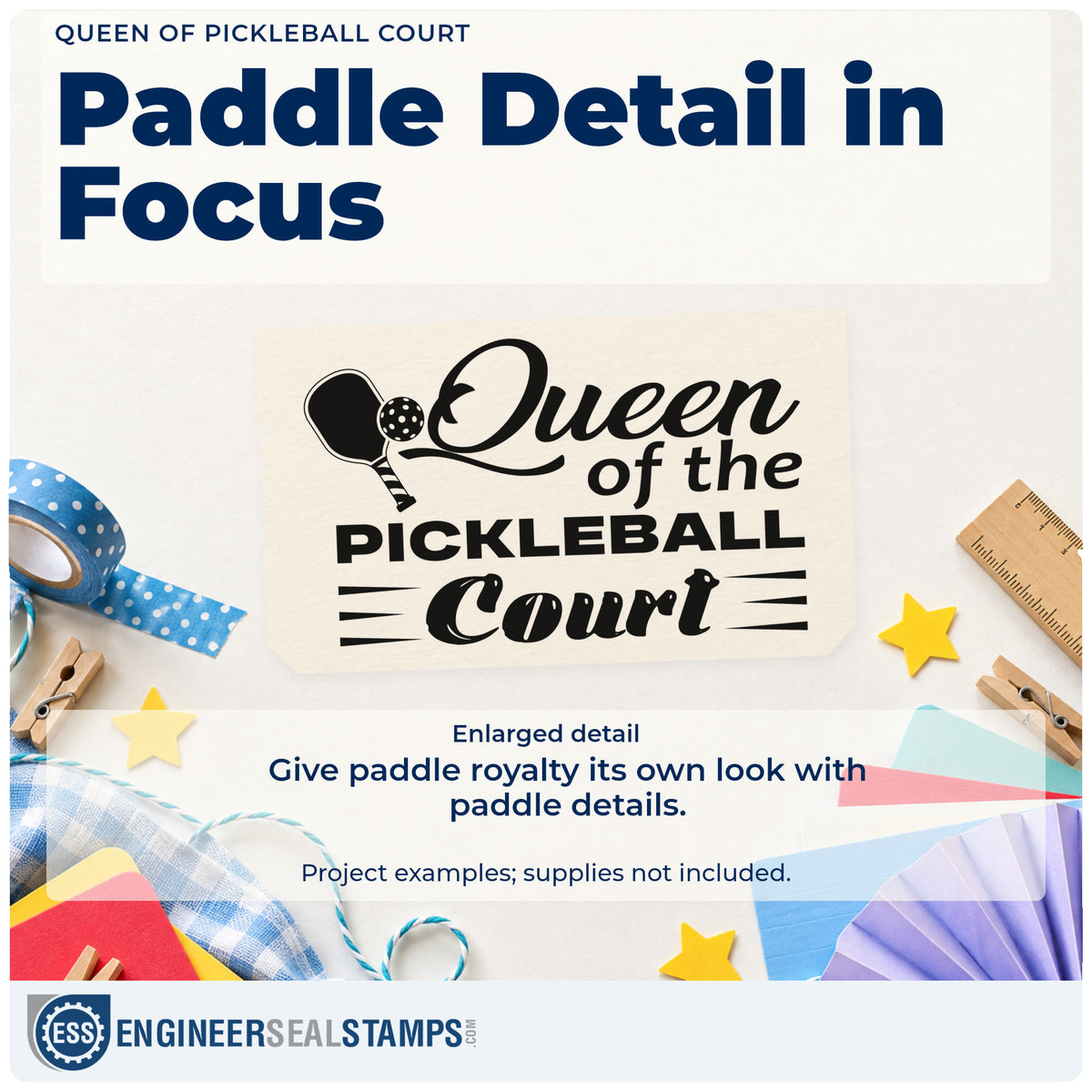 QUEEN OF PICKLEBALL COURT

Paddle Detail in Focus

Queen of the PICKLEBALL Court

Enlarged detail

Give paddle royalty its own look with paddle details.

Project examples; supplies not included.

ESS ENGINEERSEALSTAMPS.COM